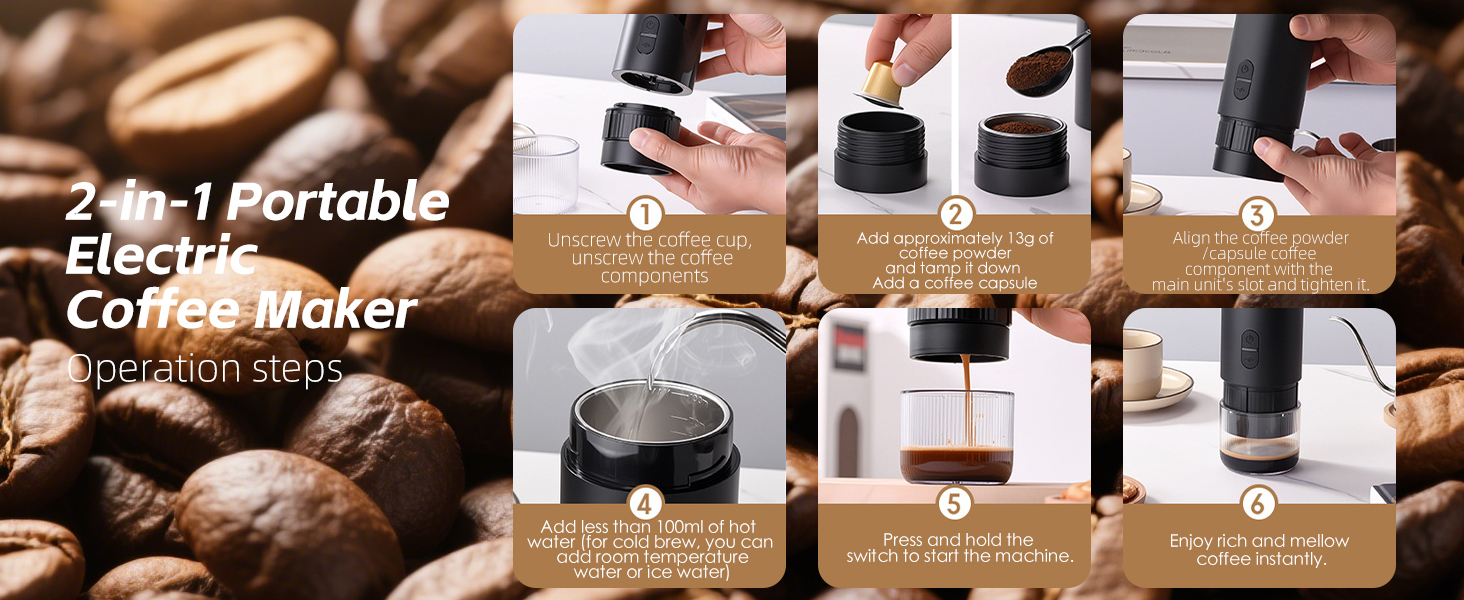 2-in-1 Portable Electric Coffee Maker

Operation steps

1
Unscrew the coffee cup, unscrew the coffee components

2
Add approximately 13g of coffee powder and tamp it down
Add a coffee capsule

3
Align the coffee powder /capsule coffee component with the main unit's slot and tighten it.

4
Add less than 100ml of hot water (for cold brew, you can add room temperature water or ice water)

5
Press and hold the switch to start the machine.

6
Enjoy rich and mellow coffee instantly.