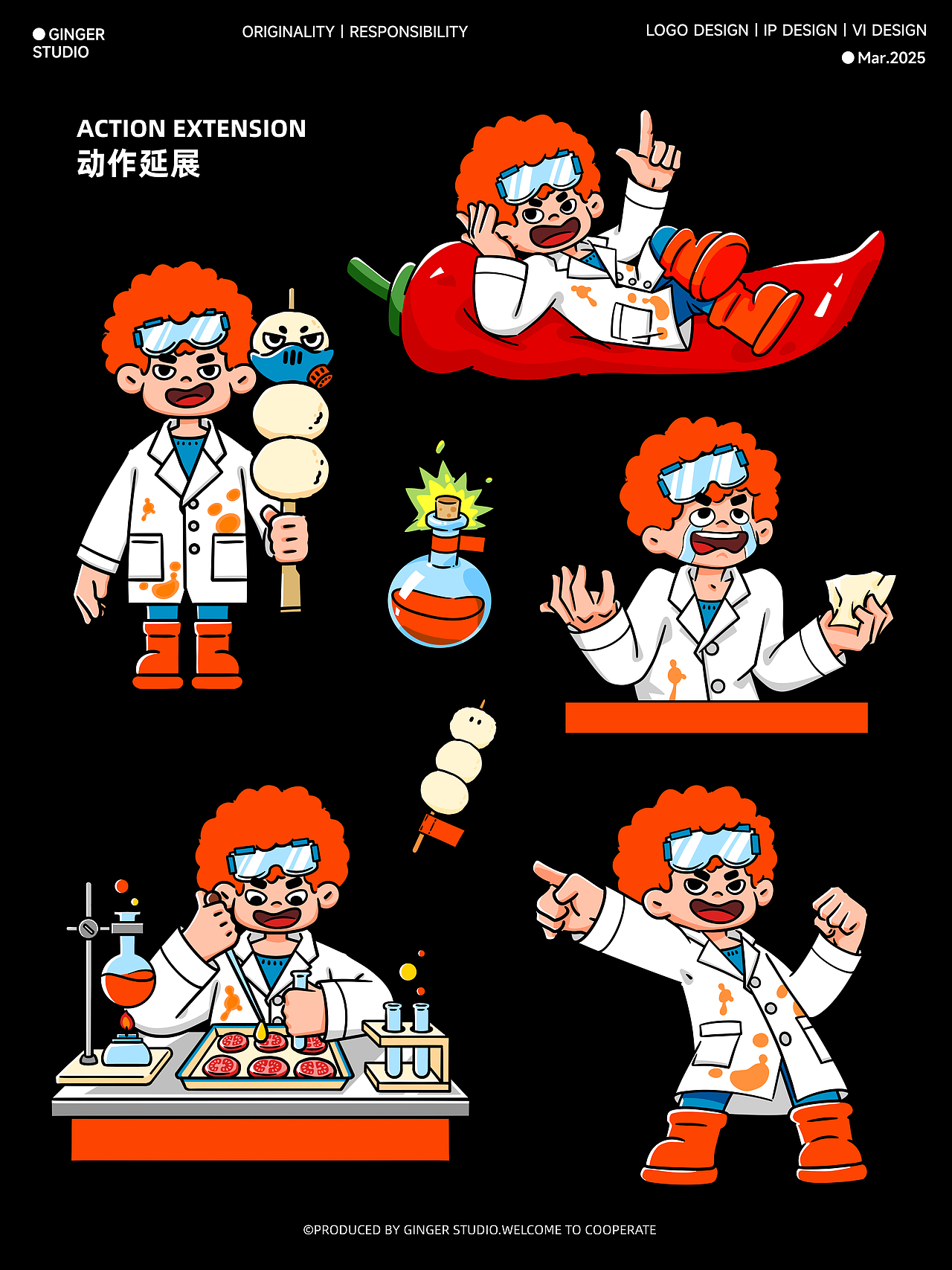 GINGER STUDIO

ORIGINALITY | RESPONSIBILITY

LOGO DESIGN | IP DESIGN | VI DESIGN

Mar.2025

ACTION EXTENSION
动作延展

©PRODUCED BY GINGER STUDIO.WELCOME TO COOPERATE