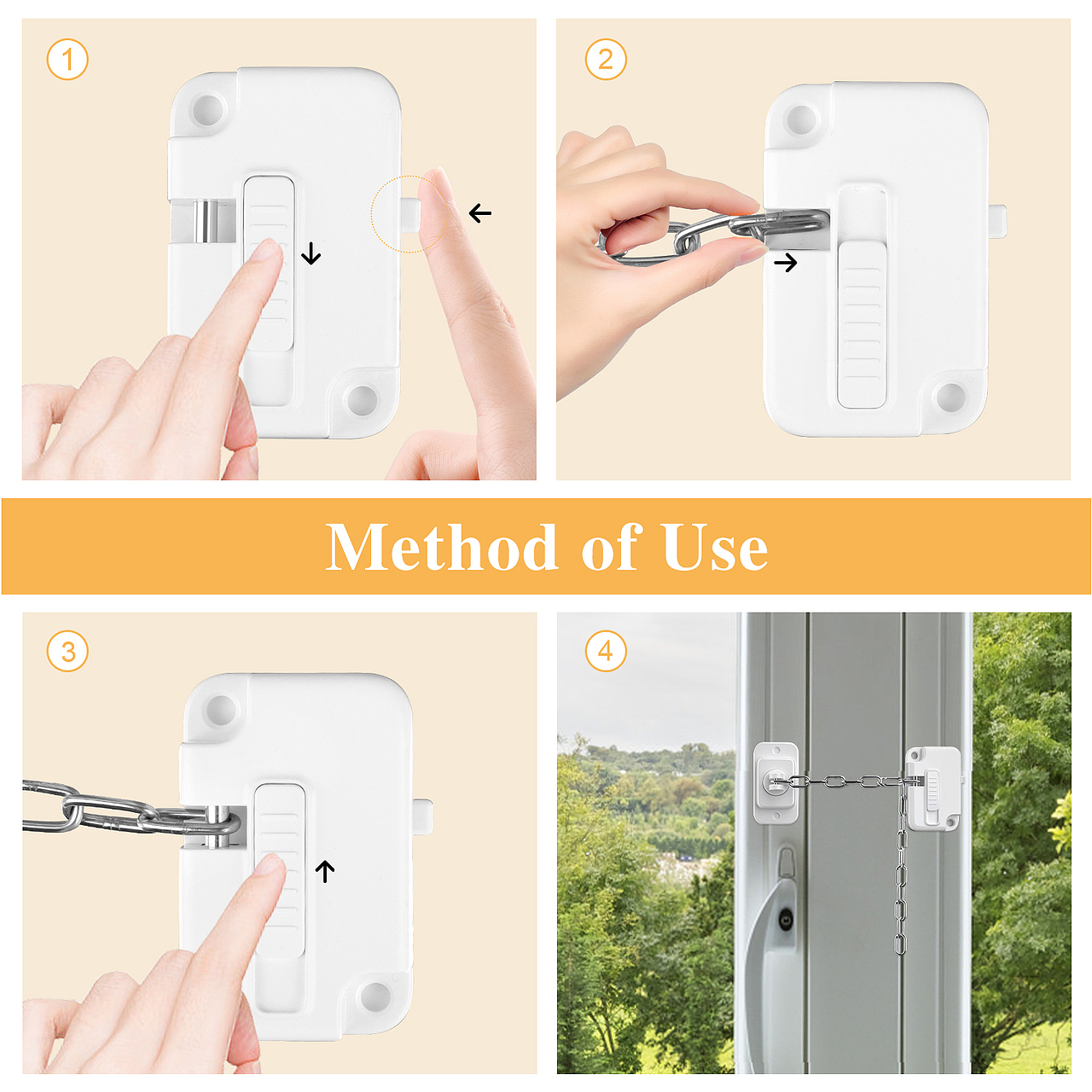 1

2

Method of Use

3

4