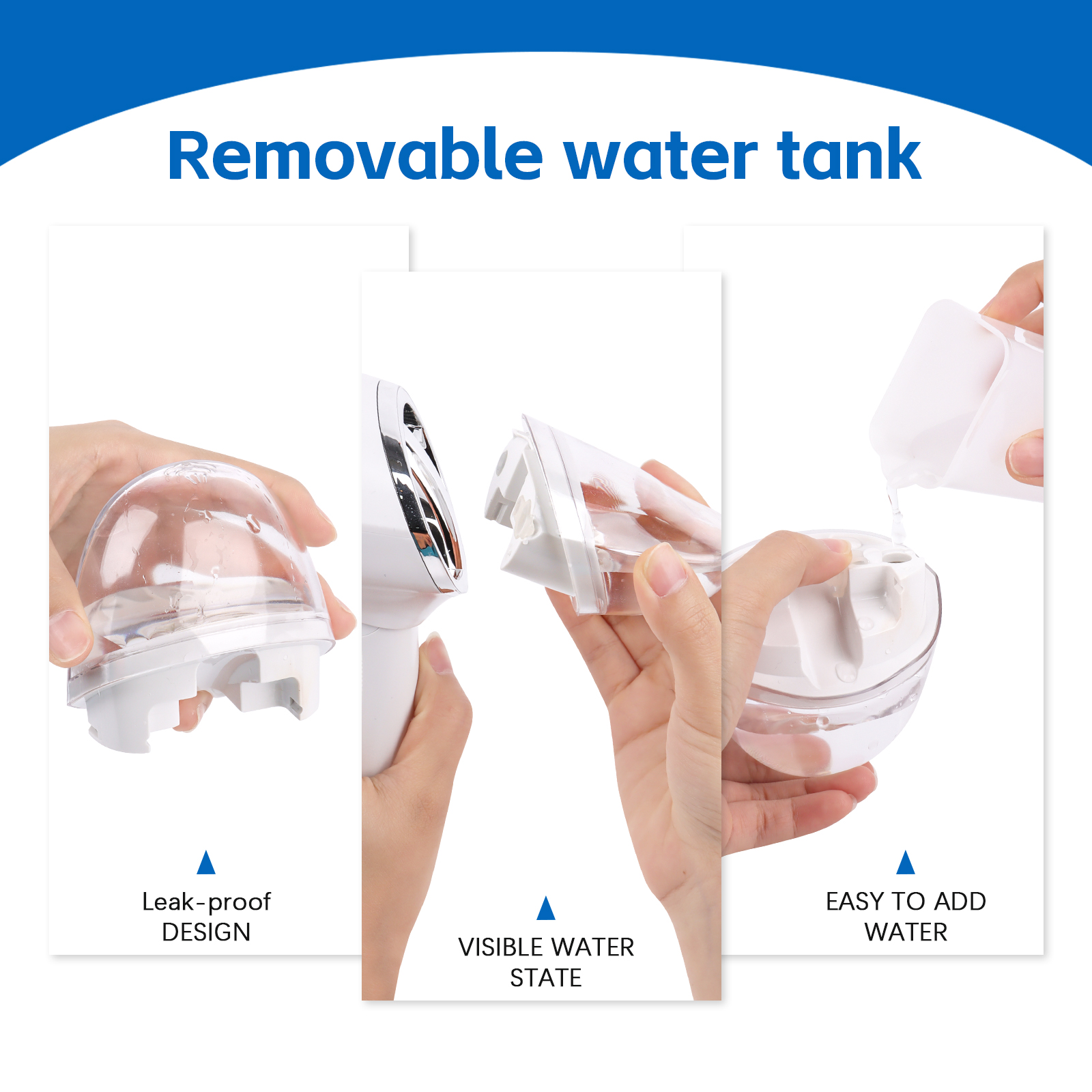 Removable water tank

Leak-proof DESIGN

VISIBLE WATER STATE

EASY TO ADD WATER