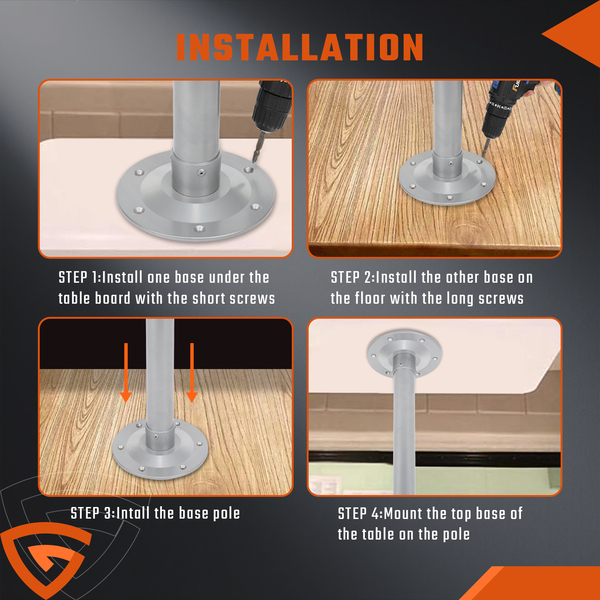 INSTALLATION

STEP 1:Install one base under the table board with the short screws

STEP 2:Install the other base on the floor with the long screws

STEP 3:Intall the base pole

STEP 4:Mount the top base of the table on the pole