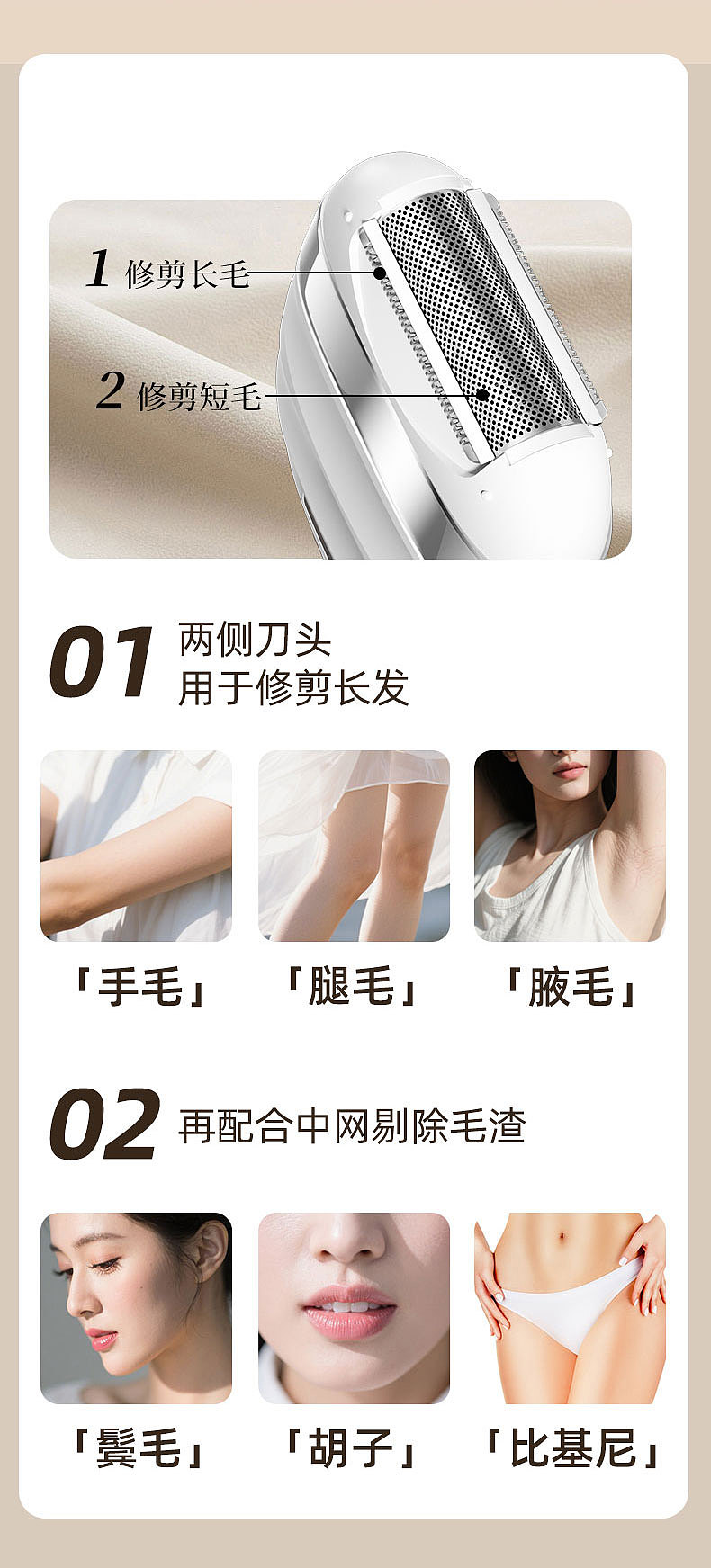 1 修剪长毛

2 修剪短毛

01 两侧刀头
用于修剪长发

「手毛」 「腿毛」 「腋毛」

02 再配合中网剔除毛渣

「鬓毛」 「胡子」 「比基尼」