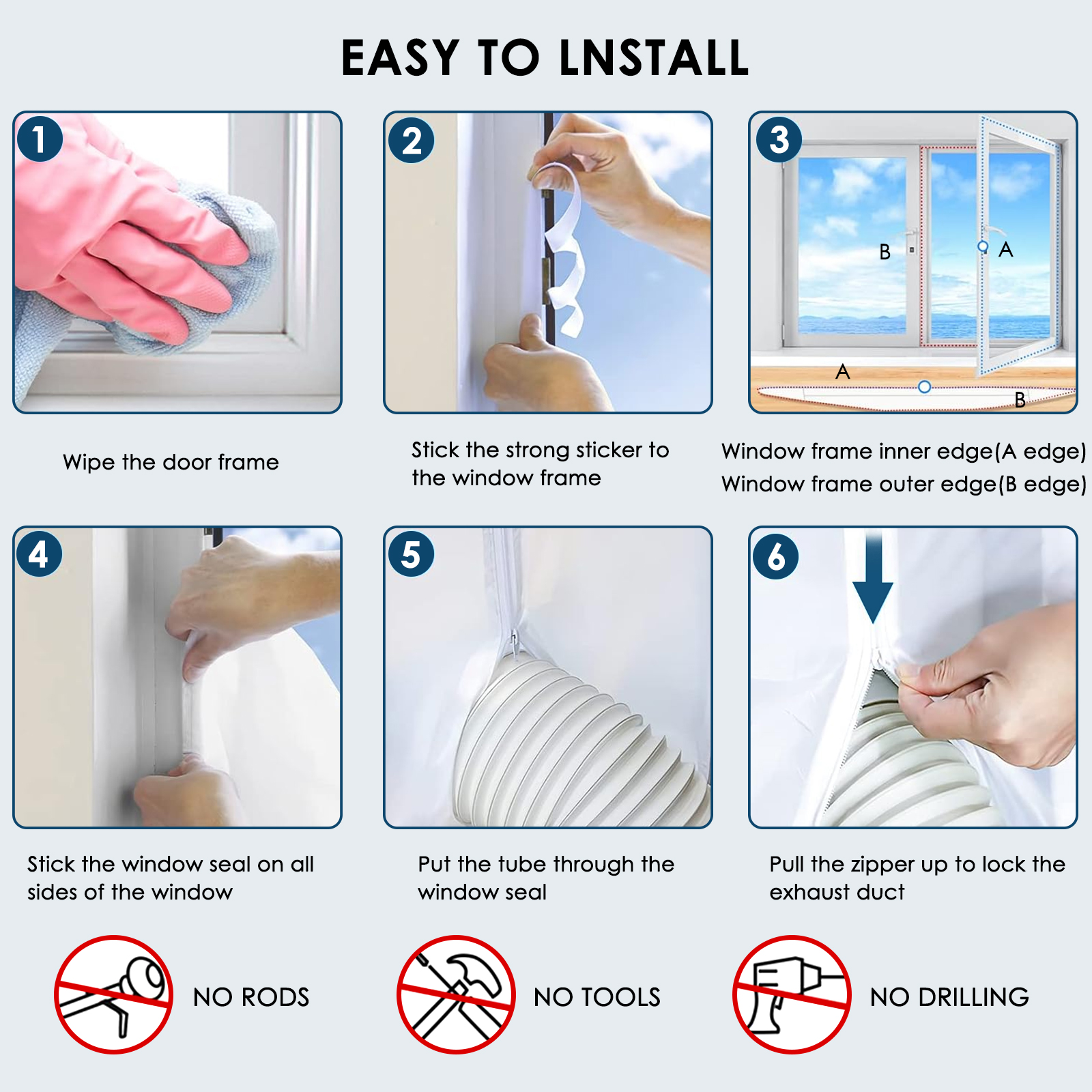 EASY TO LNSTALL

1

Wipe the door frame

2

Stick the strong sticker to the window frame

3

B A A B

Window frame inner edge(A edge)
Window frame outer edge(B edge)

4

Stick the window seal on all sides of the window

5

Put the tube through the window seal

6

Pull the zipper up to lock the exhaust duct

NO RODS

NO TOOLS

NO DRILLING