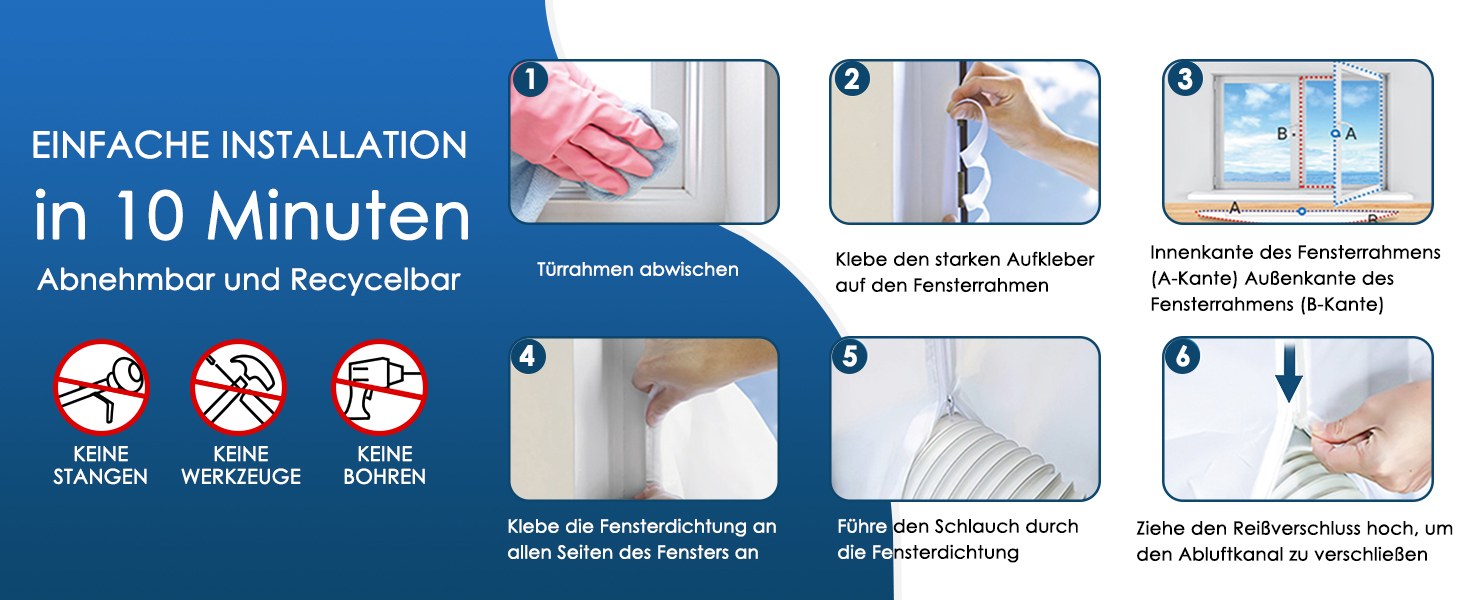 EINFACHE INSTALLATION

in 10 Minuten

Abnehmbar und Recycelbar

KEINE STANGEN

KEINE WERKZEUGE

KEINE BOHREN

1

Türrahmen abwischen

2

Klebe den starken Aufkleber auf den Fensterrahmen

3

B

A

A

B

Innenkante des Fensterrahmens (A-Kante) Außenkante des Fensterrahmens (B-Kante)

4

Klebe die Fensterdichtung an allen Seiten des Fensters an

5

Führe den Schlauch durch die Fensterdichtung

6

Ziehe den Reißverschluss hoch, um den Abluftkanal zu verschließen