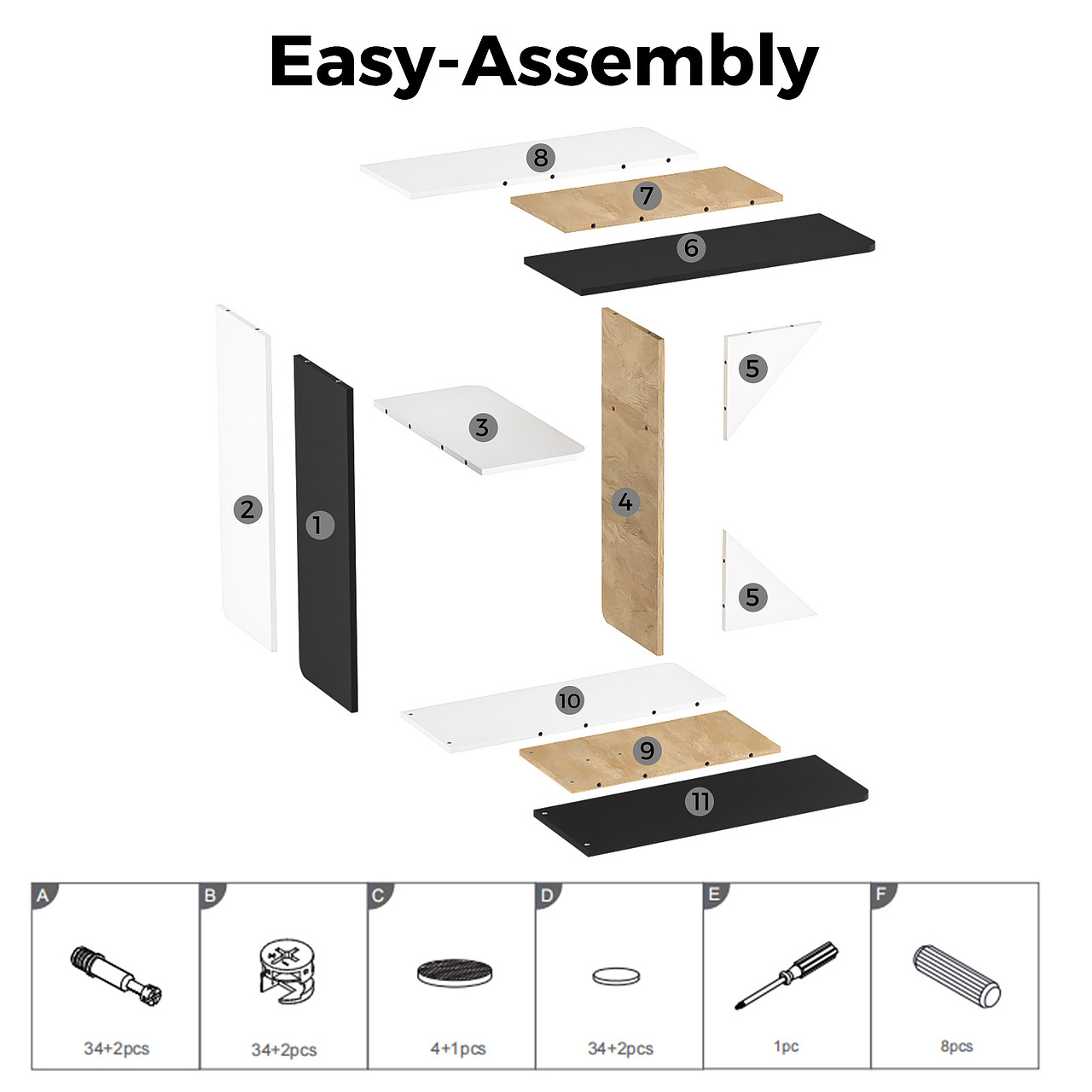 Easy-Assembly

8
7
6
2
1
3
4
5
5
10
9
11

| A | B | C | D | E | F |
|---|---|---|---|---|---|
| 34+2pcs | 34+2pcs | 4+1pcs | 34+2pcs | 1pc | 8pcs |