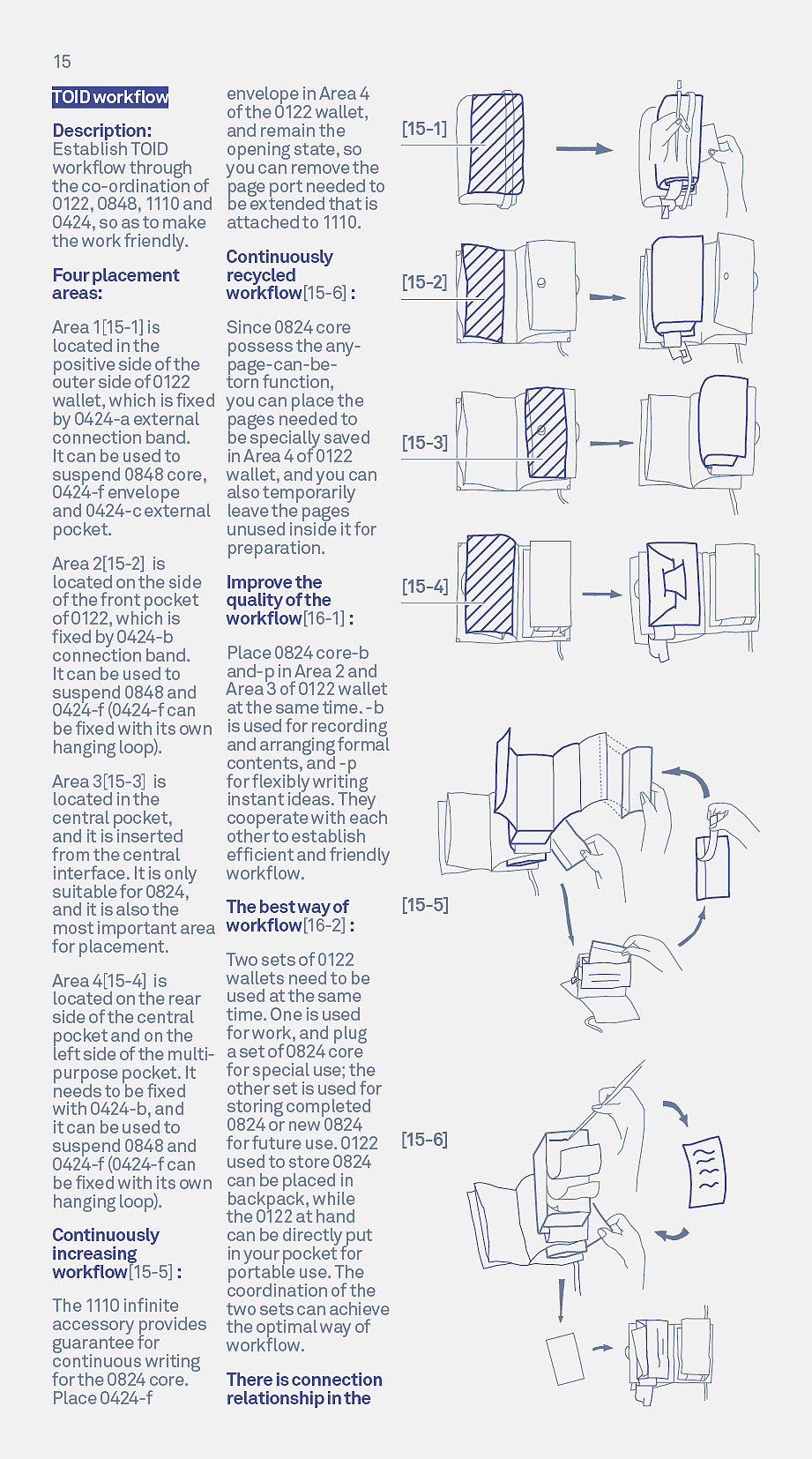 15

TOID workflow

Description:
Establish TOID workflow through the co-ordination of 0122, 0848, 1110 and 0424, so as to make the work friendly.

Four placement areas:

Area 1[15-1] is located in the positive side of the outer side of 0122 wallet, which is fixed by 0424-a external connection band. It can be used to suspend 0848 core, 0424-f envelope and 0424-c external pocket.

Area 2[15-2] is located on the side of the front pocket of 0122, which is fixed by 0424-b connection band. It can be used to suspend 0848 and 0424-f (0424-f can be fixed with its own hanging loop).

Area 3[15-3] is located in the central pocket, and it is inserted from the central interface. It is only suitable for 0824, and it is also the most important area for placement.

Area 4[15-4] is located on the rear side of the central pocket and on the left side of the multi-purpose pocket. It needs to be fixed with 0424-b, and it can be used to suspend 0848 and 0424-f (0424-f can be fixed with its own hanging loop).

Continuously increasing workflow[15-5] :

The 1110 infinite accessory provides guarantee for continuous writing for the 0824 core. Place 0424-f envelope in Area 4 of the 0122 wallet, and remain the opening state, so you can remove the page port needed to be extended that is attached to 1110.

Continuously recycled workflow[15-6] :

Since 0824 core possess the any-page-can-be-torn function, you can place the pages needed to be specially saved in Area 4 of 0122 wallet, and you can also temporarily leave the pages unused inside it for preparation.

Improve the quality of the workflow[16-1] :

Place 0824 core-b and-p in Area 2 and Area 3 of 0122 wallet at the same time. -b is used for recording and arranging formal contents, and -p for flexibly writing instant ideas. They cooperate with each other to establish efficient and friendly workflow.

The best way of workflow[16-2] :

Two sets of 0122 wallets need to be used at the same time. One is used for work, and plug a set of 0824 core for special use; the other set is used for storing completed 0824 or new 0824 for future use. 0122 used to store 0824 can be placed in backpack, while the 0122 at hand can be directly put in your pocket for portable use. The coordination of the two sets can achieve the optimal way of workflow.

There is connection relationship in the

[15-1]

[15-2]

[15-3]

[15-4]

[15-5]

[15-6]