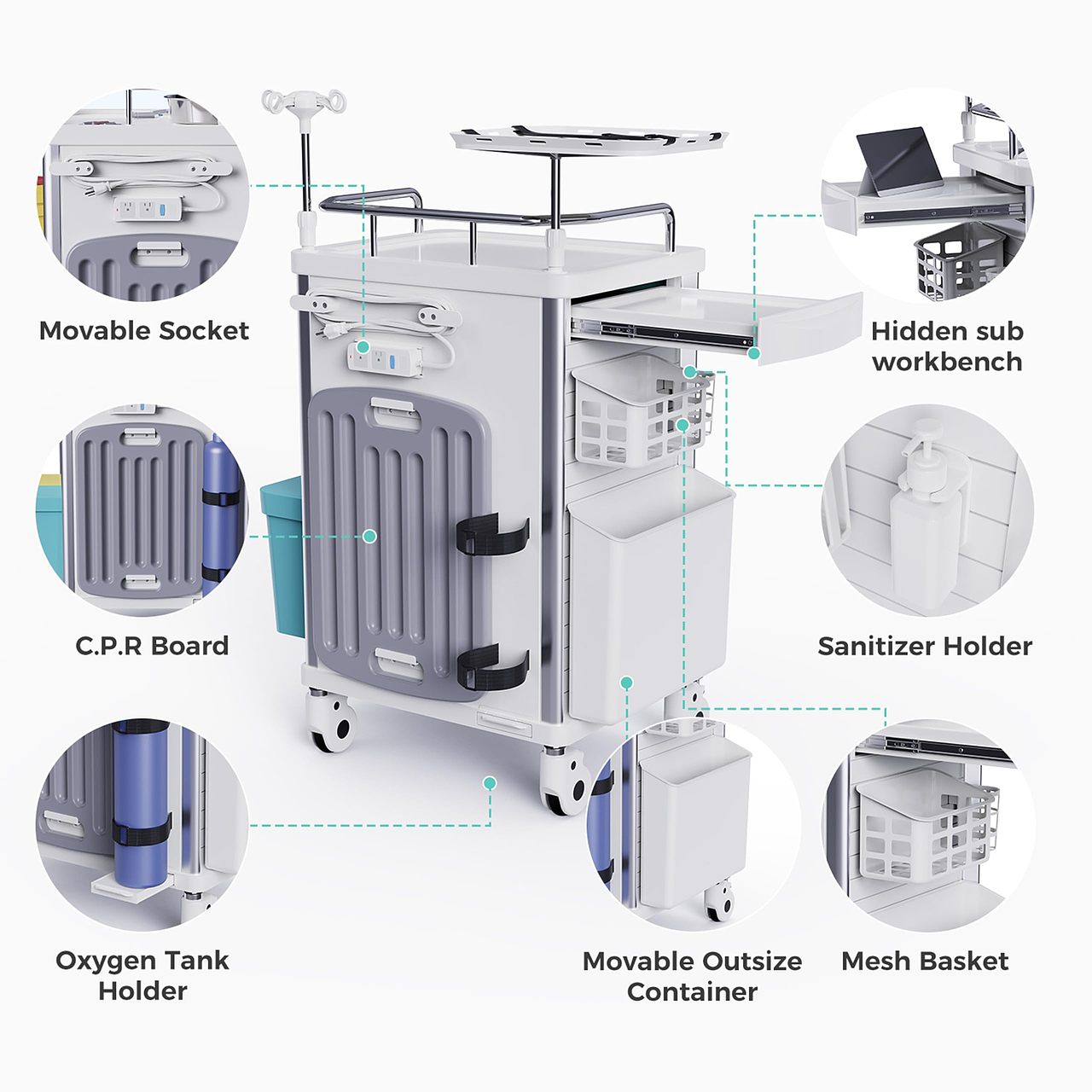 Movable Socket

Hidden sub workbench

C.P.R Board

Sanitizer Holder

Oxygen Tank Holder

Movable Outsize Container

Mesh Basket