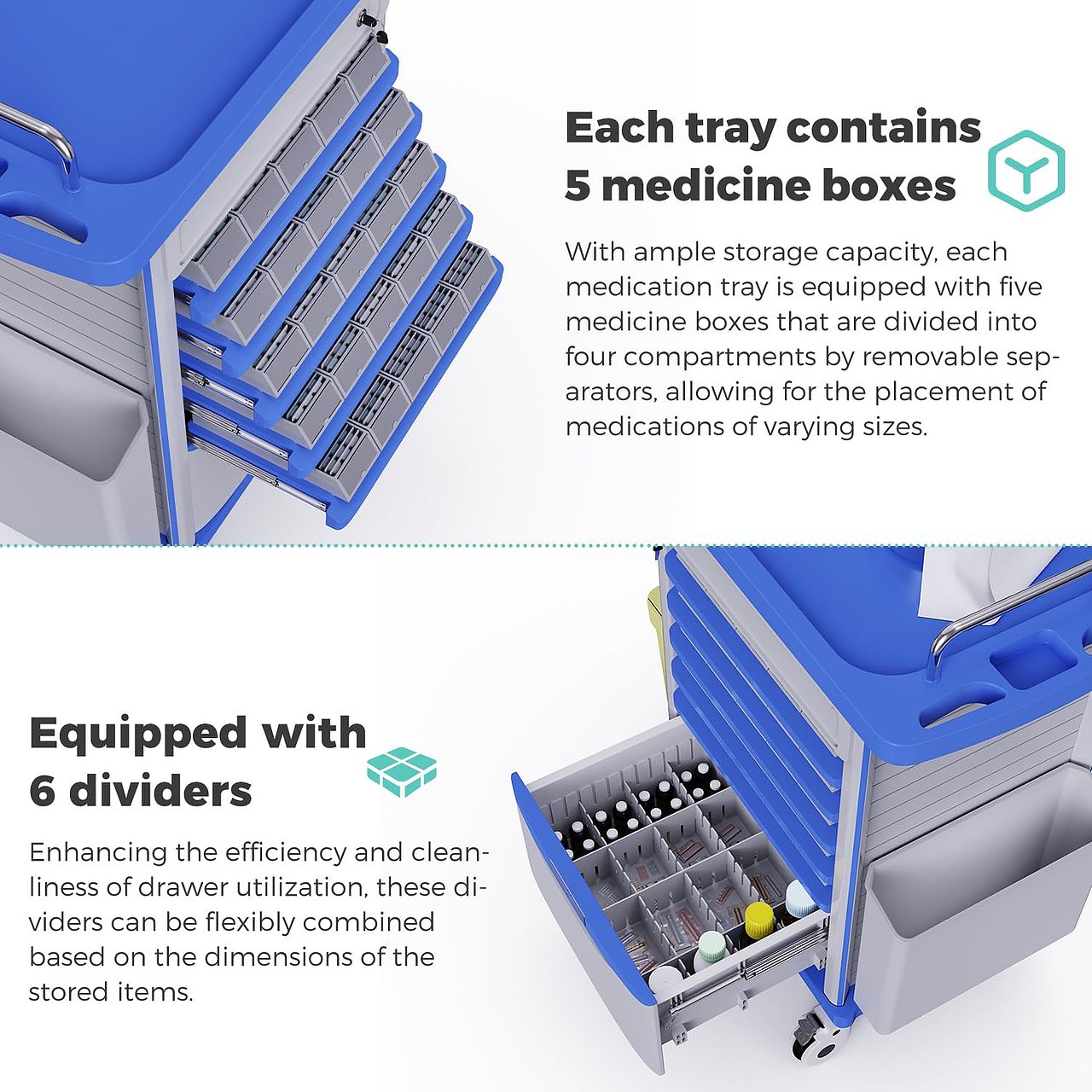 Each tray contains 5 medicine boxes

With ample storage capacity, each medication tray is equipped with five medicine boxes that are divided into four compartments by removable separators, allowing for the placement of medications of varying sizes.

Equipped with 6 dividers

Enhancing the efficiency and cleanliness of drawer utilization, these dividers can be flexibly combined based on the dimensions of the stored items.