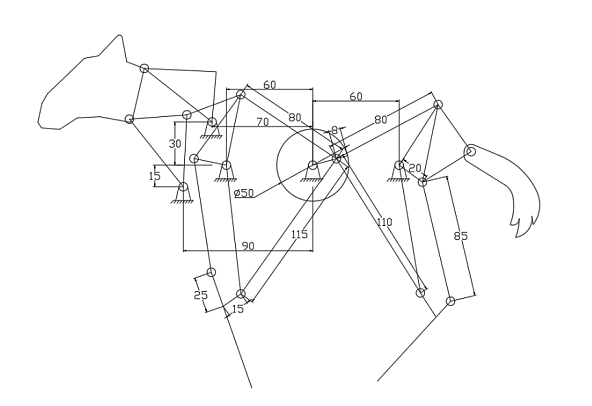 60
60
80
80
70
8
30
20
15
ø50
110
115
85
90
25
15