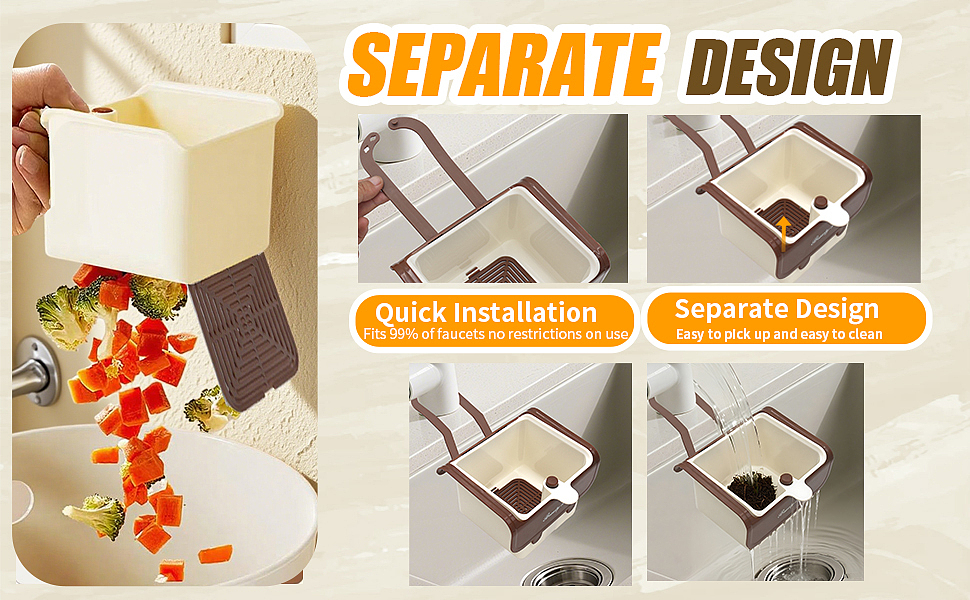 SEPARATE DESIGN

Quick Installation
Fits 99% of faucets no restrictions on use

Separate Design
Easy to pick up and easy to clean