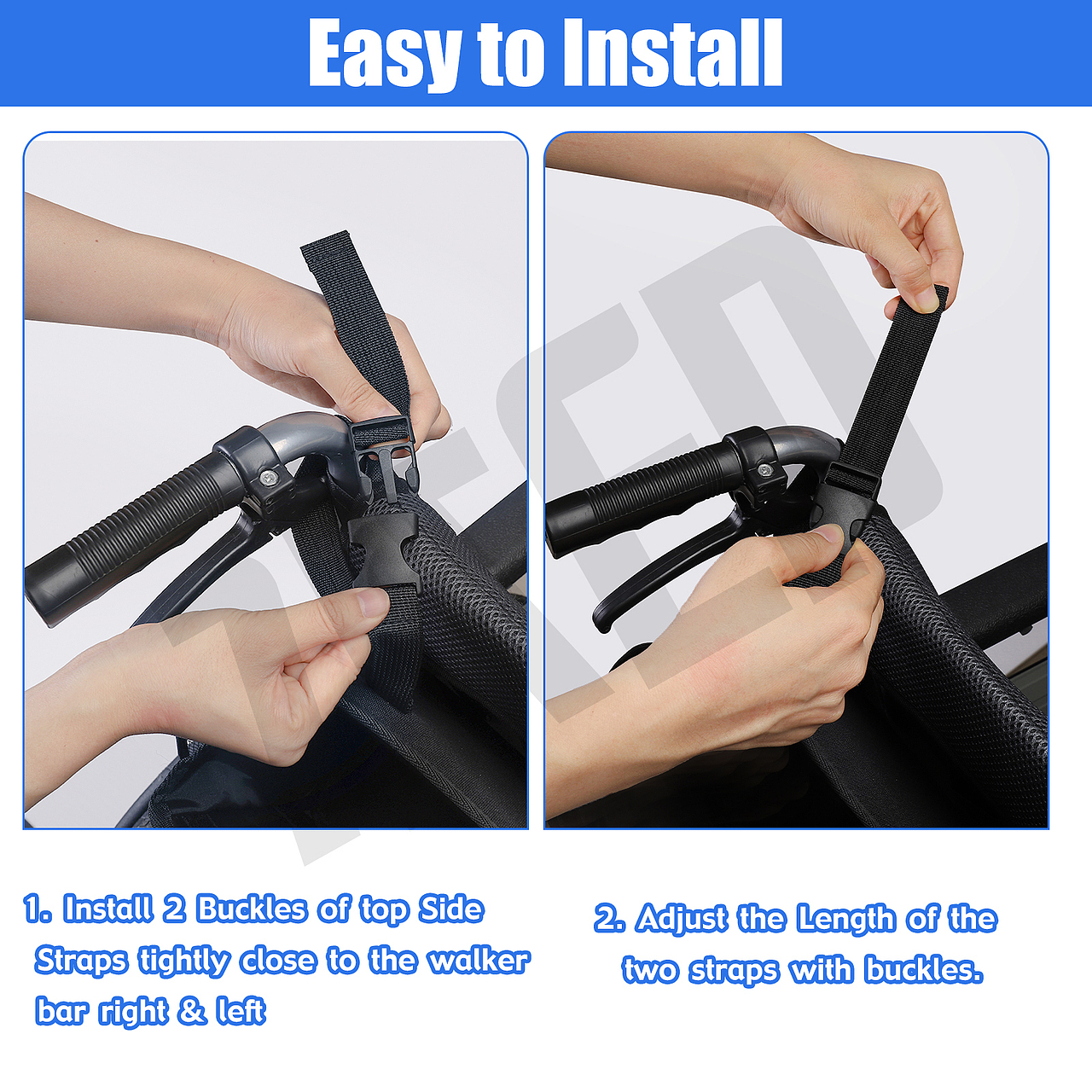 Easy to Install

1. Install 2 Buckles of top Side Straps tightly close to the walker bar right & left

2. Adjust the Length of the two straps with buckles.