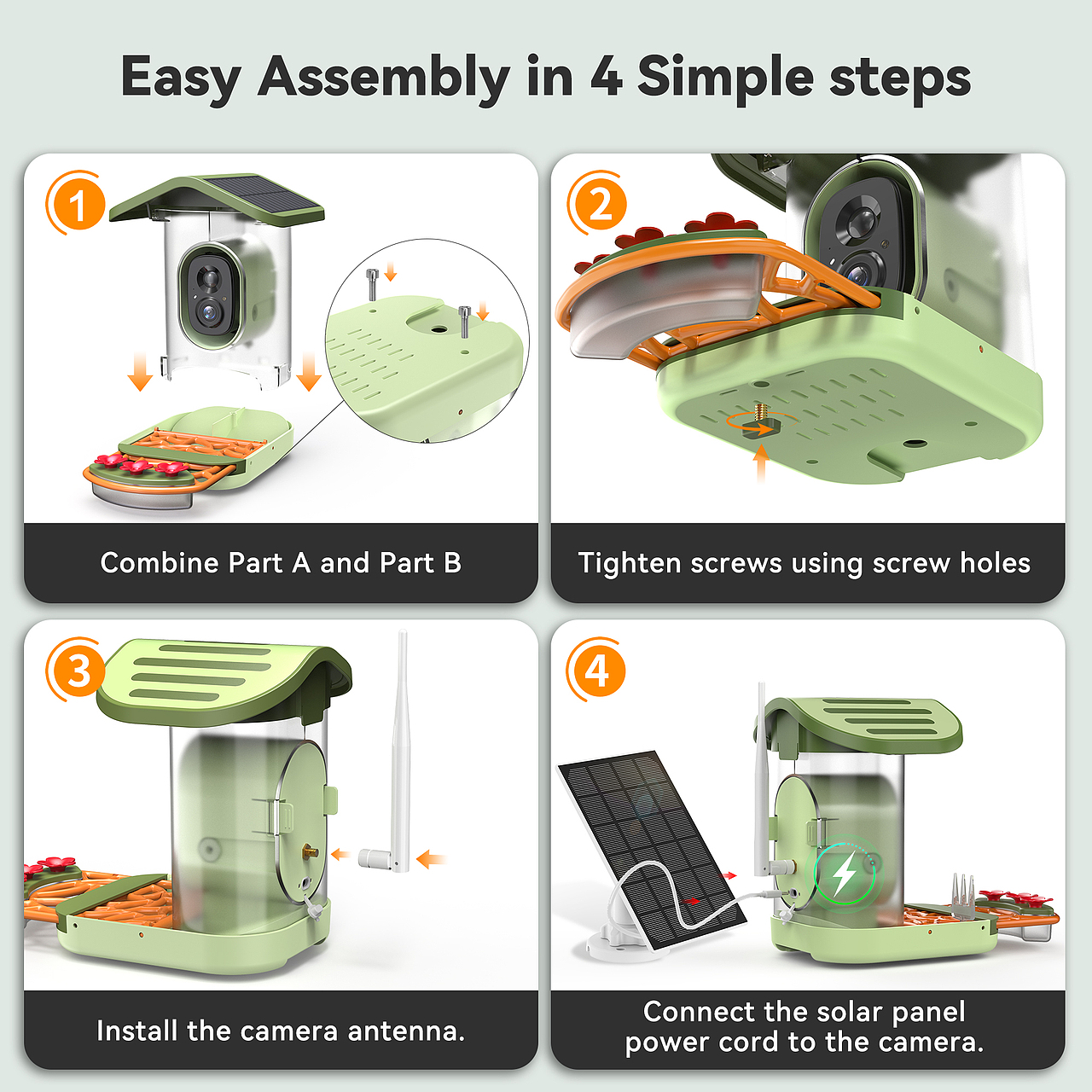 Easy Assembly in 4 Simple steps

1

Combine Part A and Part B

2

Tighten screws using screw holes

3

Install the camera antenna.

4

Connect the solar panel power cord to the camera.