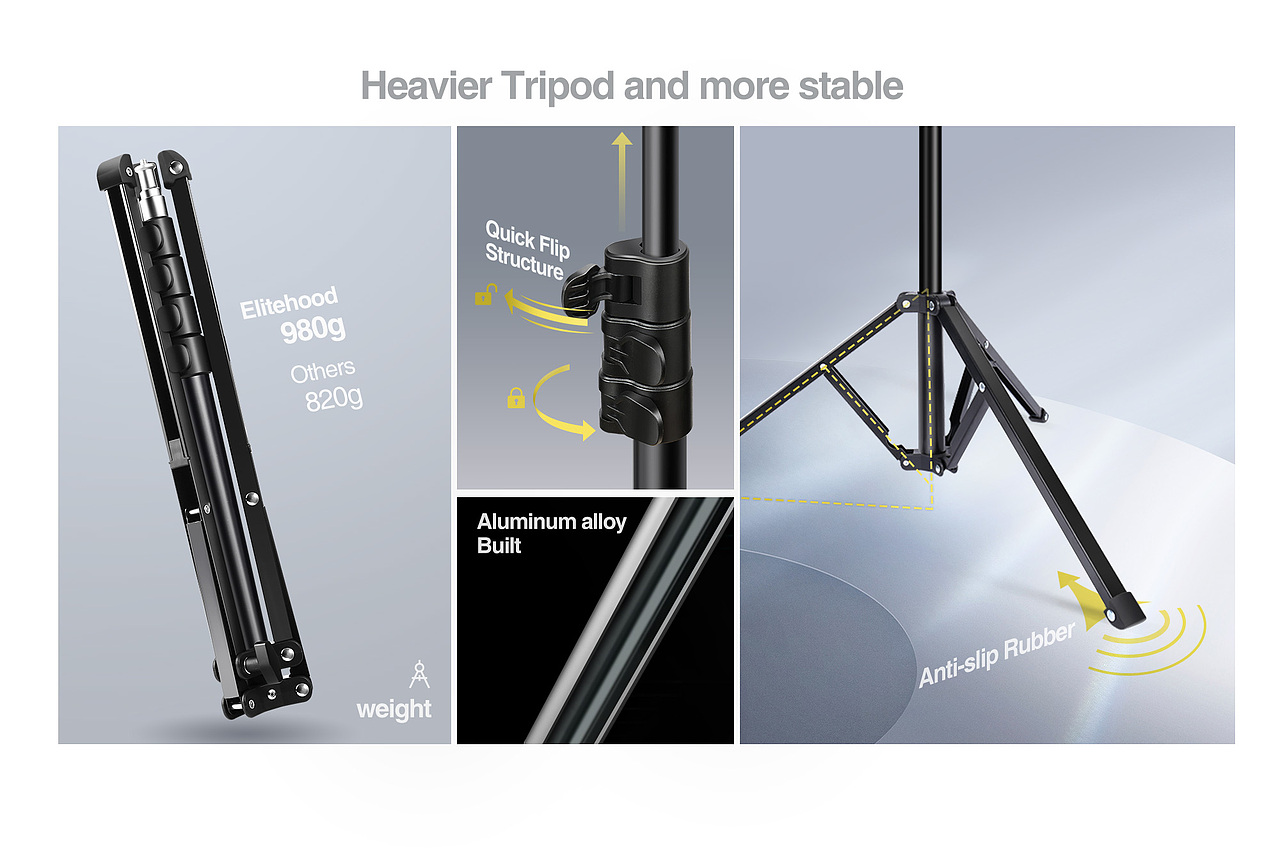 Heavier Tripod and more stable

Elitehood
980g

Others
820g

weight

Quick Flip Structure

Aluminum alloy Built

Anti-slip Rubber