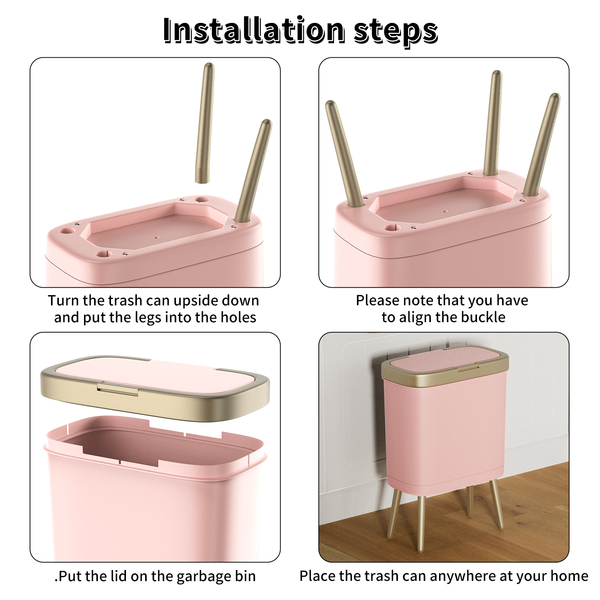 Installation steps

Turn the trash can upside down and put the legs into the holes

Please note that you have to align the buckle

.Put the lid on the garbage bin

Place the trash can anywhere at your home