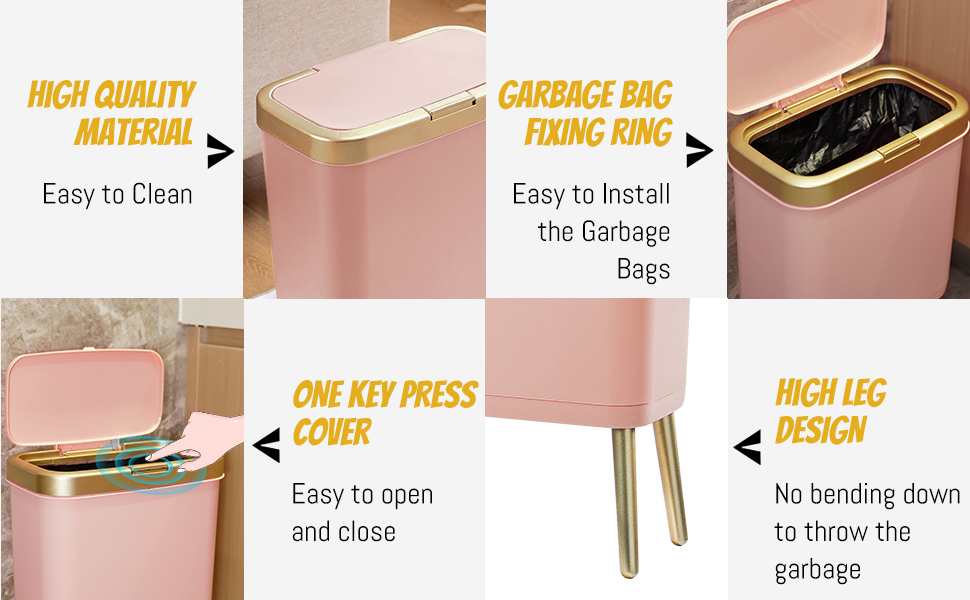 HIGH QUALITY MATERIAL

Easy to Clean

GARBAGE BAG FIXING RING

Easy to Install the Garbage Bags

ONE KEY PRESS COVER

Easy to open and close

HIGH LEG DESIGN

No bending down to throw the garbage