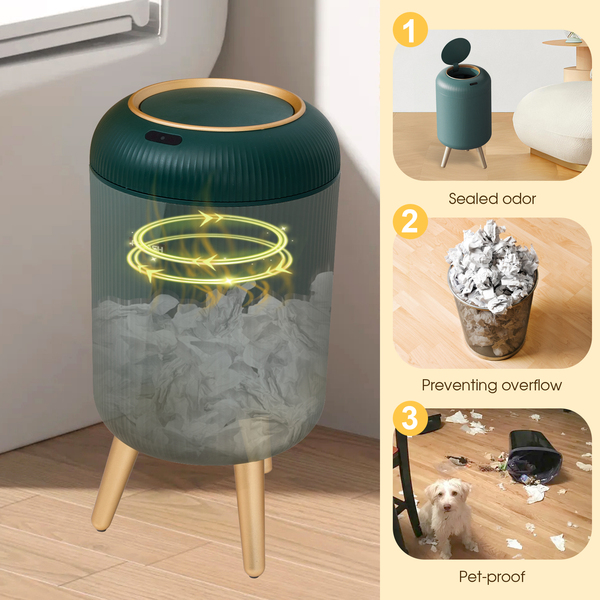 1
Sealed odor
2
Preventing overflow
3
Pet-proof