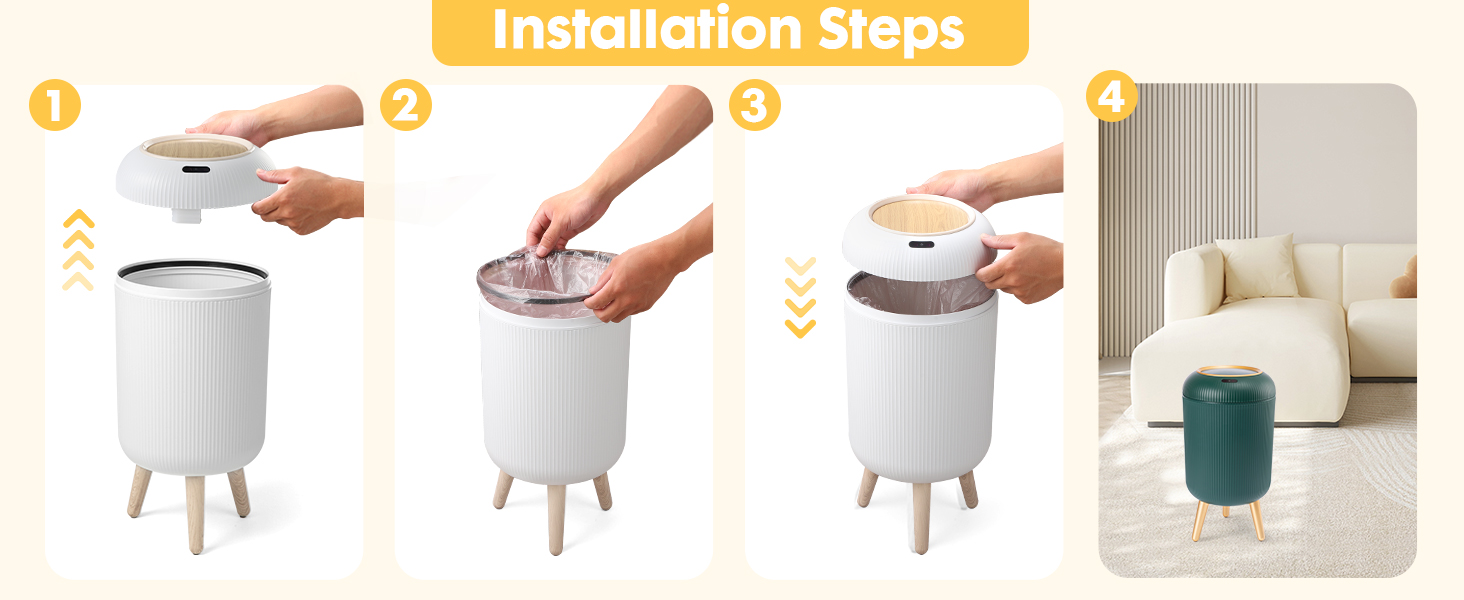 Installation Steps

1

2

3

4