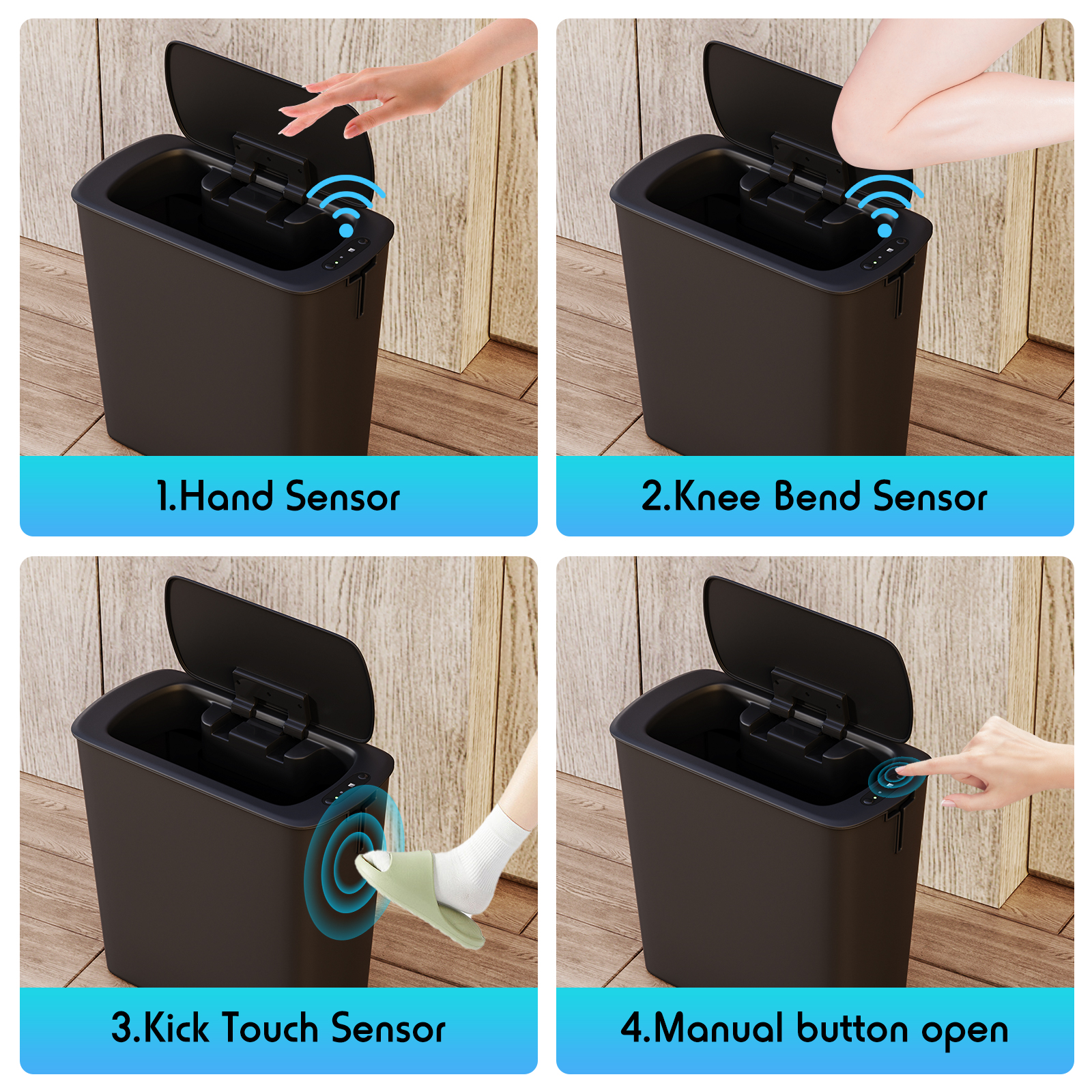 1.Hand Sensor

2.Knee Bend Sensor

3.Kick Touch Sensor

4.Manual button open