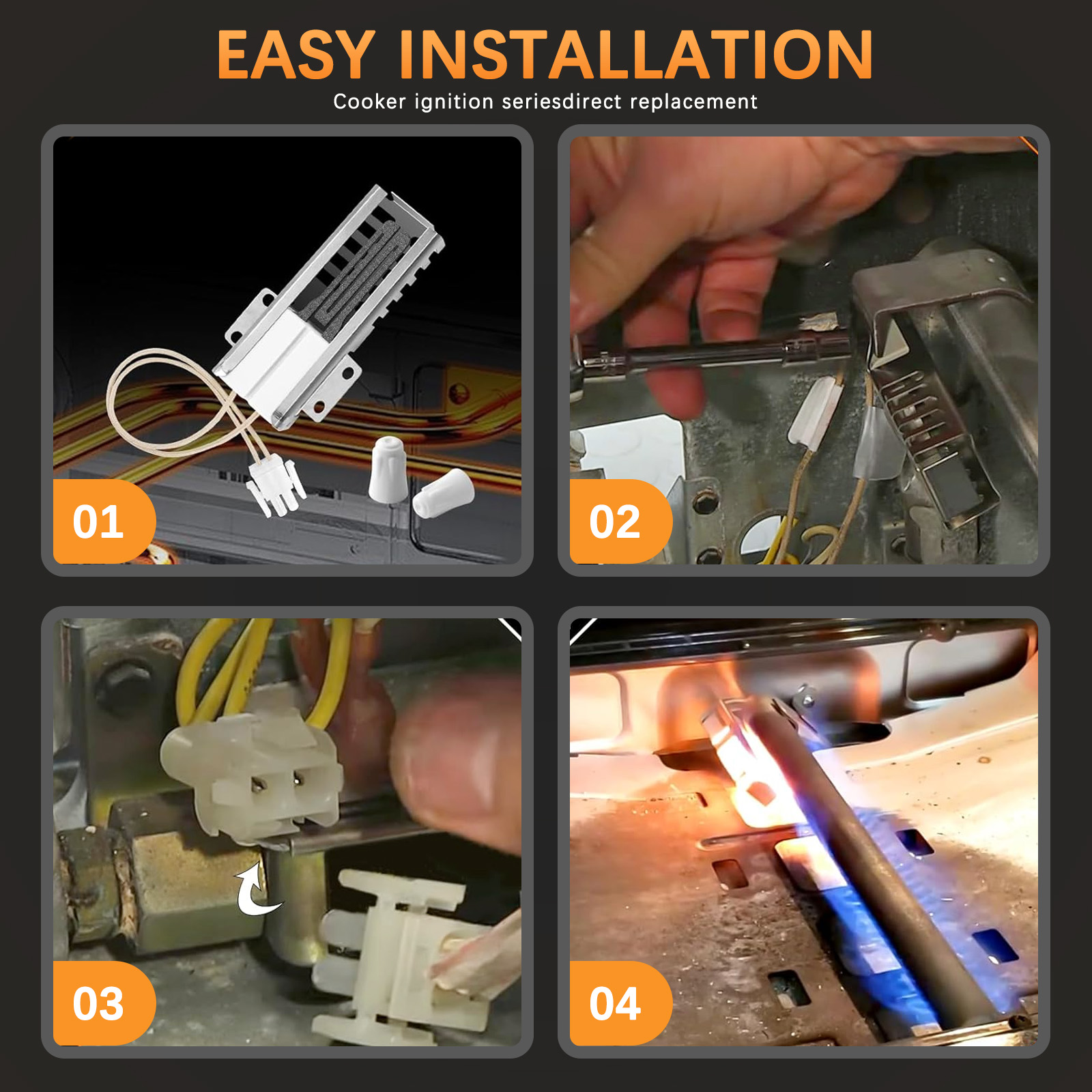 EASY INSTALLATION
Cooker ignition seriesdirect replacement

01

02

03

04