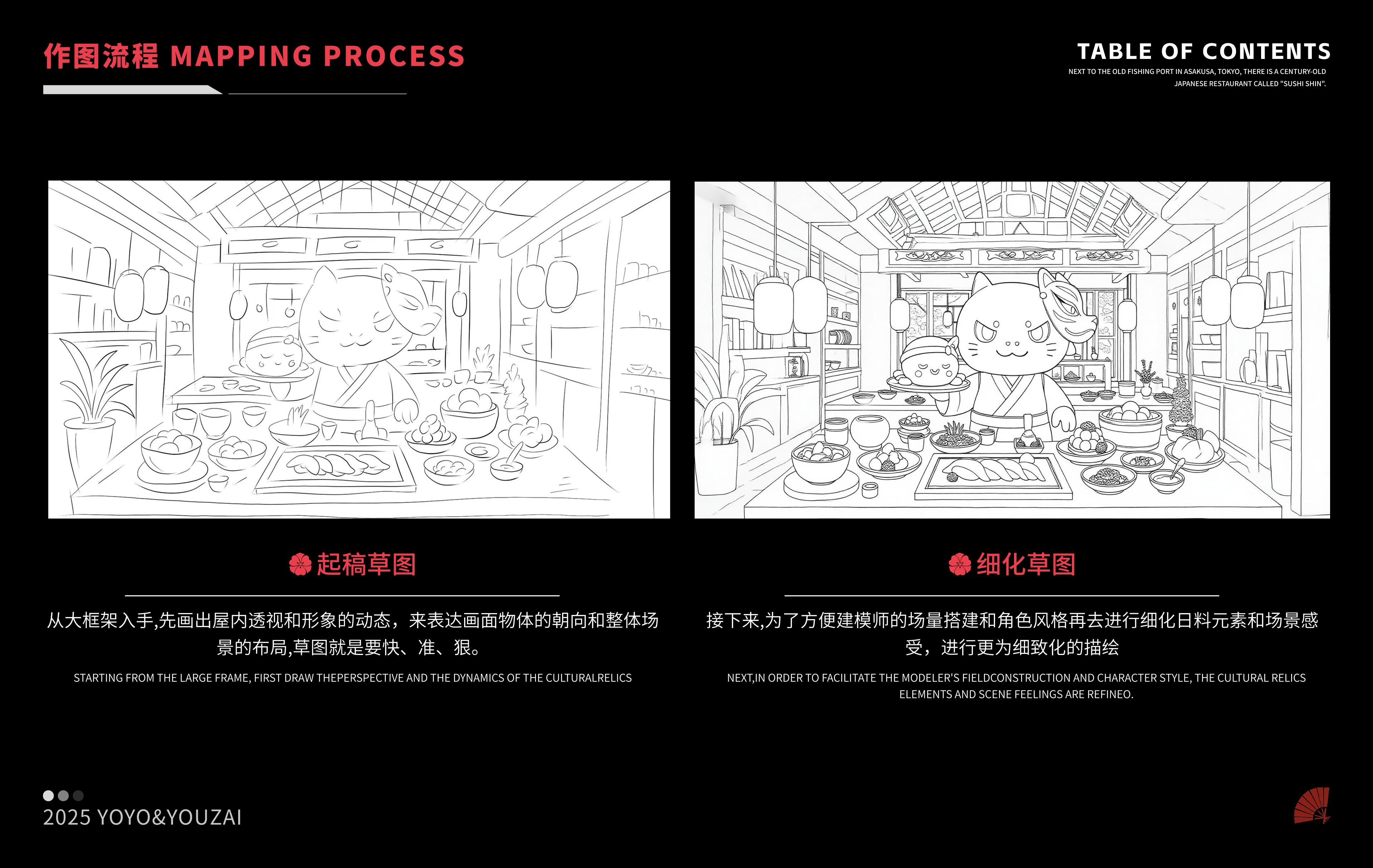 作图流程 MAPPING PROCESS

TABLE OF CONTENTS

NEXT TO THE OLD FISHING PORT IN ASAKUSA, TOKYO, THERE IS A CENTURY-OLD JAPANESE RESTAURANT CALLED "SUSHI SHIN".

起稿草图

从大框架入手,先画出屋内透视和形象的动态，来表达画面物体的朝向和整体场景的布局,草图就是要快、准、狠。

STARTING FROM THE LARGE FRAME, FIRST DRAW THEPERSPECTIVE AND THE DYNAMICS OF THE CULTURALRELICS

细化草图

接下来,为了方便建模师的场量搭建和角色风格再去进行细化日料元素和场景感受，进行更为细致化的描绘

NEXT,IN ORDER TO FACILITATE THE MODELER'S FIELDCONSTRUCTION AND CHARACTER STYLE, THE CULTURAL RELICS ELEMENTS AND SCENE FEELINGS ARE REFINEO.

2025 YOYO&YOUZAI