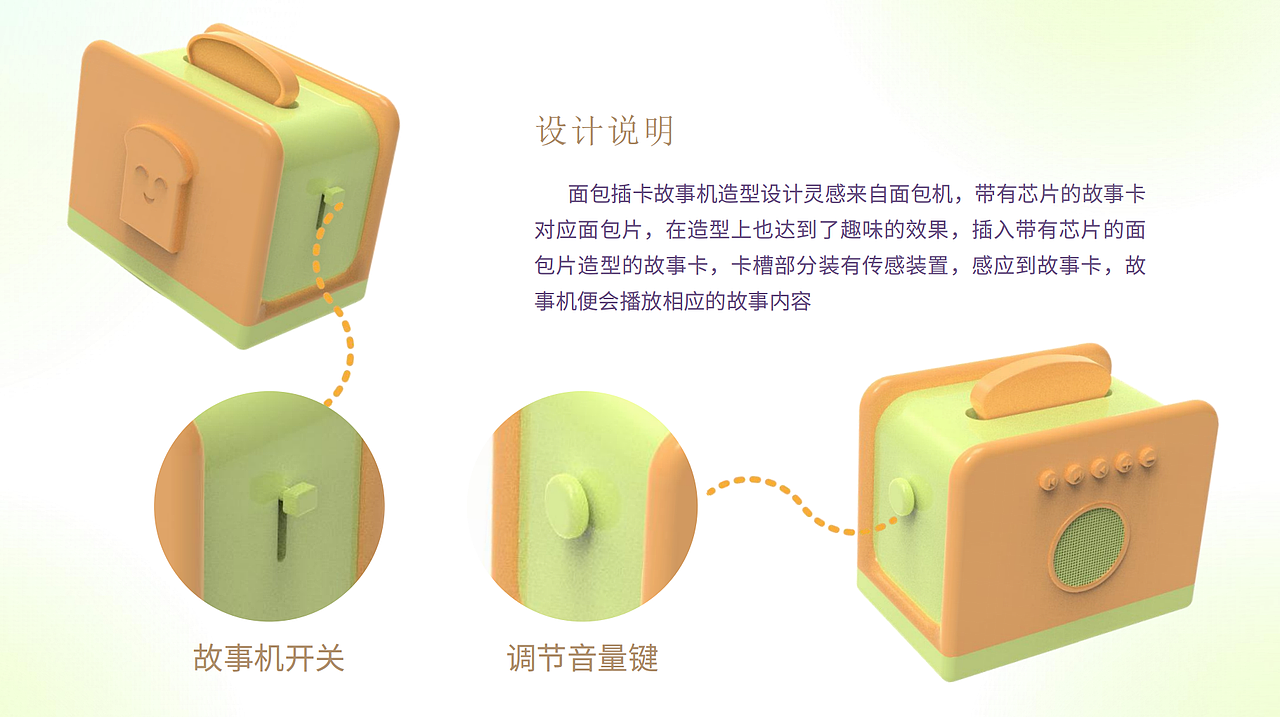 设计说明

面包插卡故事机造型设计灵感来自面包机，带有芯片的故事卡对应面包片，在造型上也达到了趣味的效果，插入带有芯片的面包片造型的故事卡，卡槽部分装有传感装置，感应到故事卡，故事机便会播放相应的故事内容

故事机开关

调节音量键