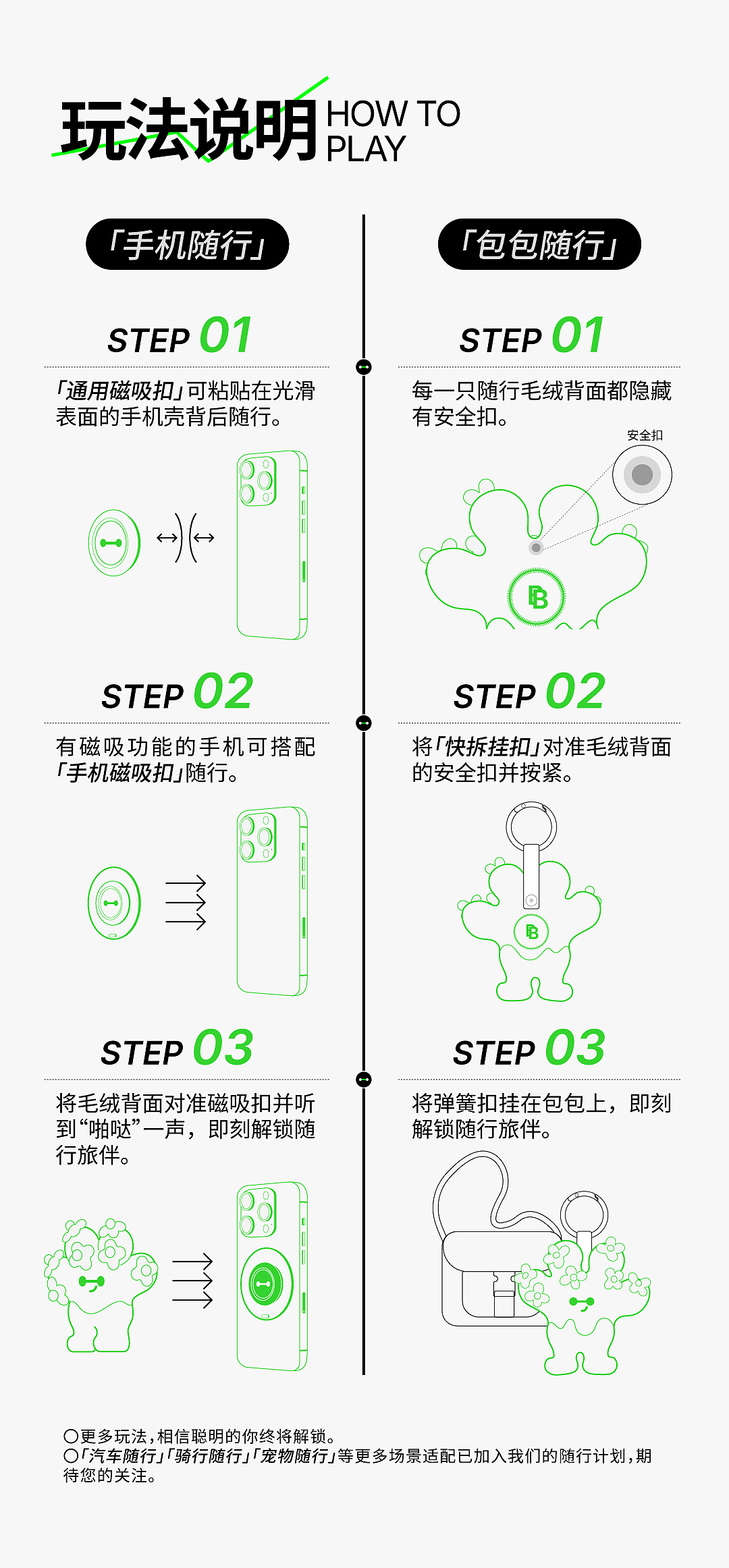 玩法说明 HOW TO PLAY

「手机随行」

STEP 01

「通用磁吸扣」可粘贴在光滑表面的手机壳背后随行。

STEP 02

有磁吸功能的手机可搭配「手机磁吸扣」随行。

STEP 03

将毛绒背面对准磁吸扣并听到“啪哒”一声，即刻解锁随行旅伴。

「包包随行」

STEP 01

每一只随行毛绒背面都隐藏有安全扣。

安全扣

STEP 02

将「快拆挂扣」对准毛绒背面的安全扣并按紧。

STEP 03

将弹簧扣挂在包包上，即刻解锁随行旅伴。

○更多玩法，相信聪明的你终将解锁。
○「汽车随行」「骑行随行」「宠物随行」等更多场景适配已加入我们的随行计划，期待您的关注。