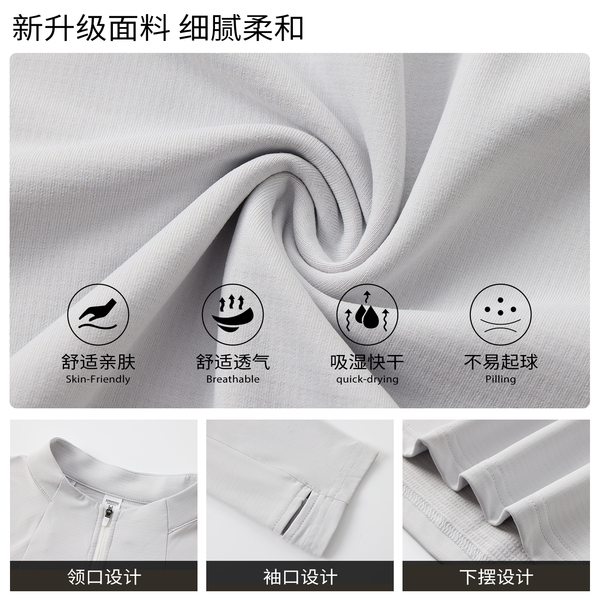 新升级面料 细腻柔和

舒适亲肤
Skin-Friendly

舒适透气
Breathable

吸湿快干
quick-drying

不易起球
Pilling

领口设计

袖口设计

下摆设计