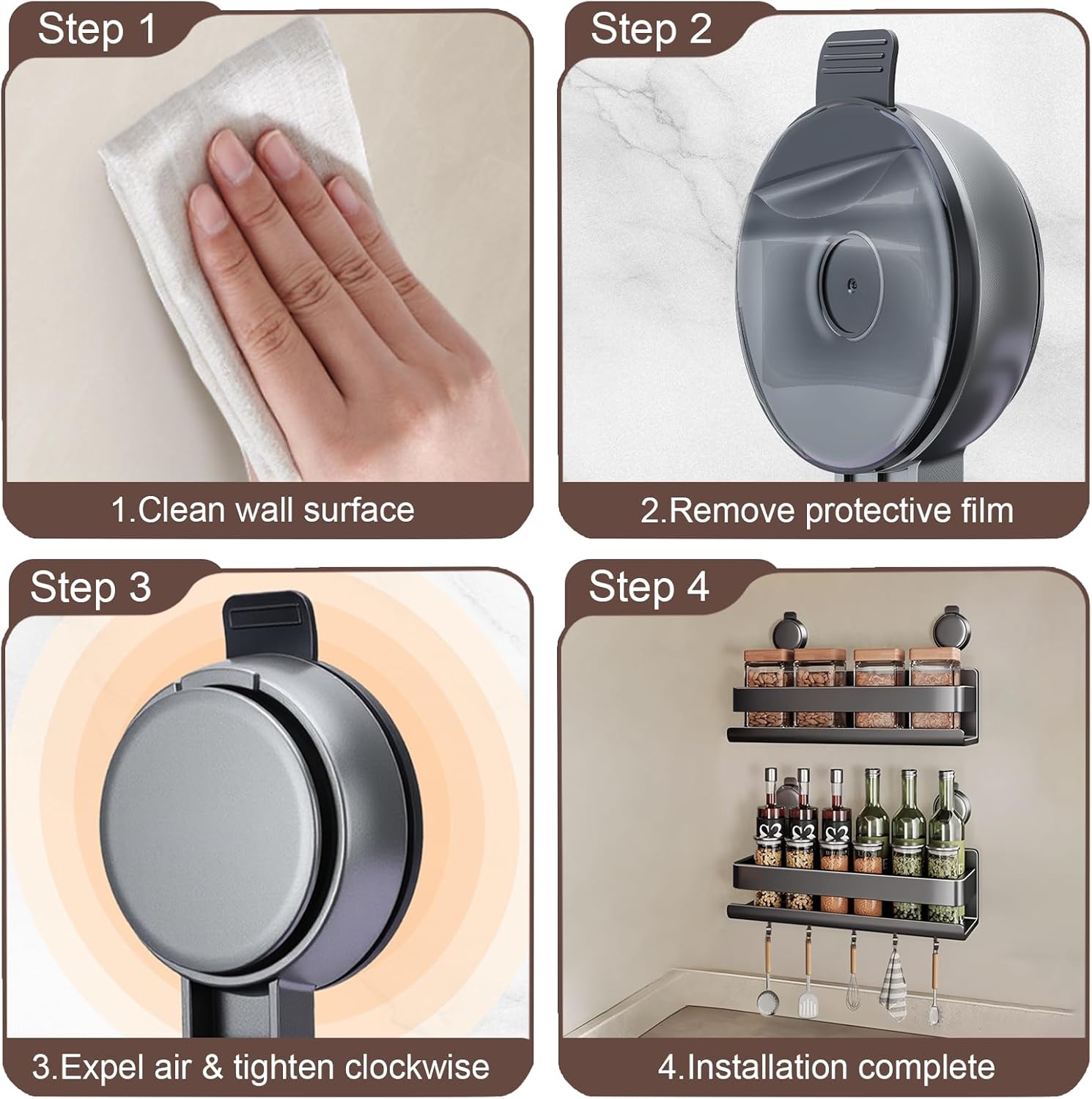 Step 1

1.Clean wall surface

Step 2

2.Remove protective film

Step 3

3.Expel air & tighten clockwise

Step 4

4.Installation complete