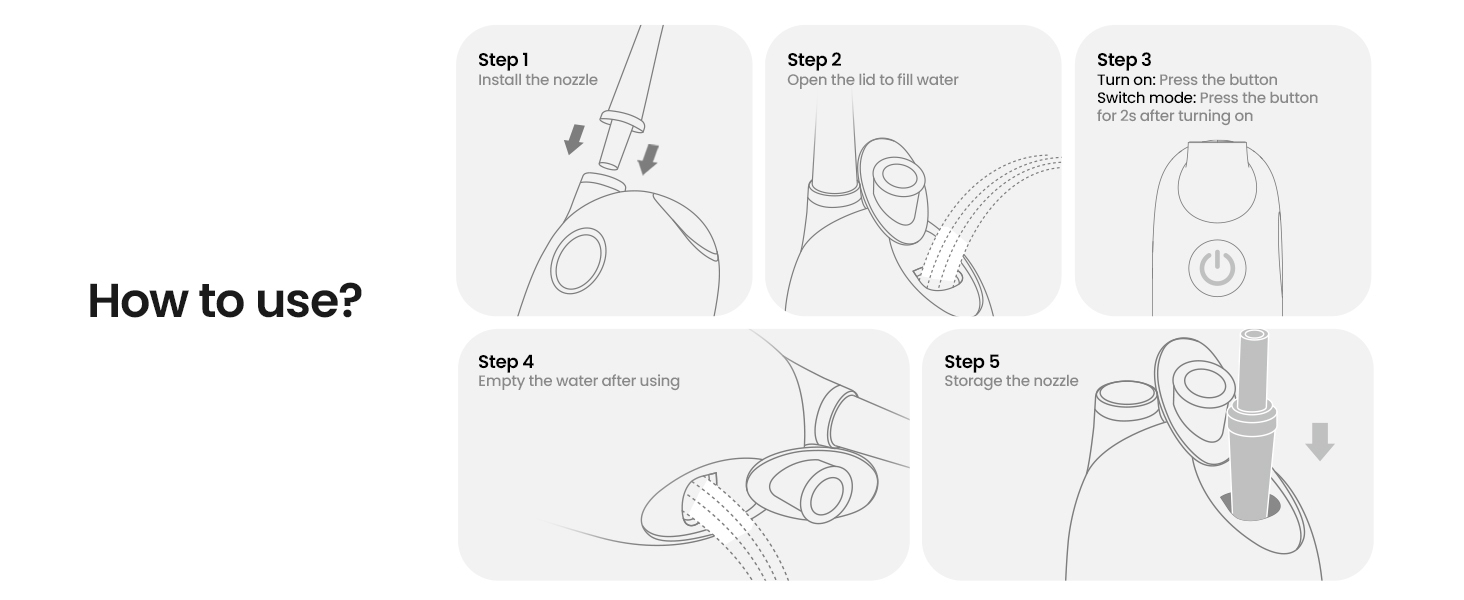 How to use?

Step 1
Install the nozzle

Step 2
Open the lid to fill water

Step 3
Turn on: Press the button
Switch mode: Press the button for 2s after turning on

Step 4
Empty the water after using

Step 5
Storage the nozzle