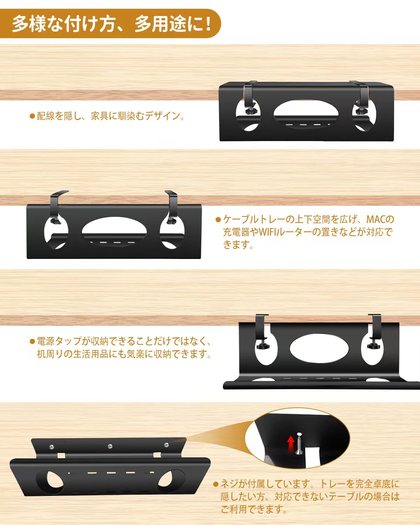 多様な付け方、多用途に！

●配線を隠し、家具に馴染むデザイン。

●ケーブルトレーの上下空間を広げ、MACの充電器やWIFIルーターの置きなどが対応できます。

●電源タップが収納できることだけではなく、机周りの生活用品にも気楽に収納できます。

●ネジが付属しています。トレーを完全卓底に隠したい方、対応できないテーブルの場合はご利用できます。