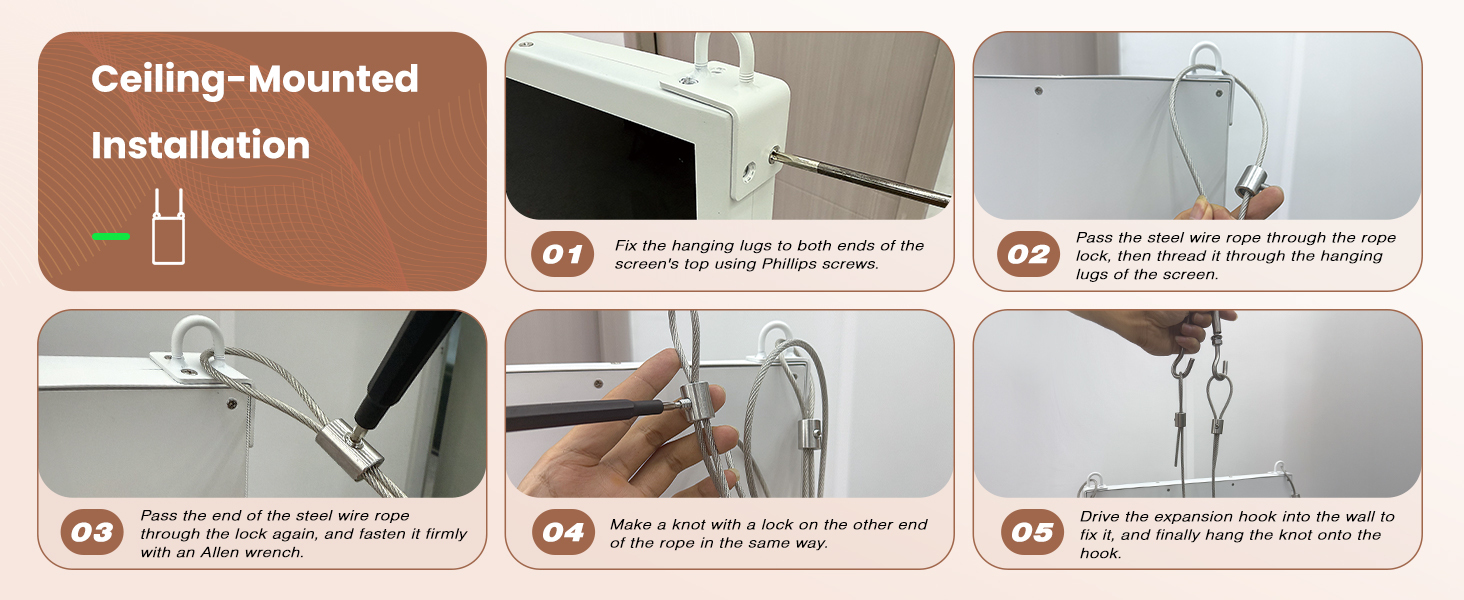 Ceiling-Mounted Installation

01 Fix the hanging lugs to both ends of the screen's top using Phillips screws.

02 Pass the steel wire rope through the rope lock, then thread it through the hanging lugs of the screen.

03 Pass the end of the steel wire rope through the lock again, and fasten it firmly with an Allen wrench.

04 Make a knot with a lock on the other end of the rope in the same way.

05 Drive the expansion hook into the wall to fix it, and finally hang the knot onto the hook.