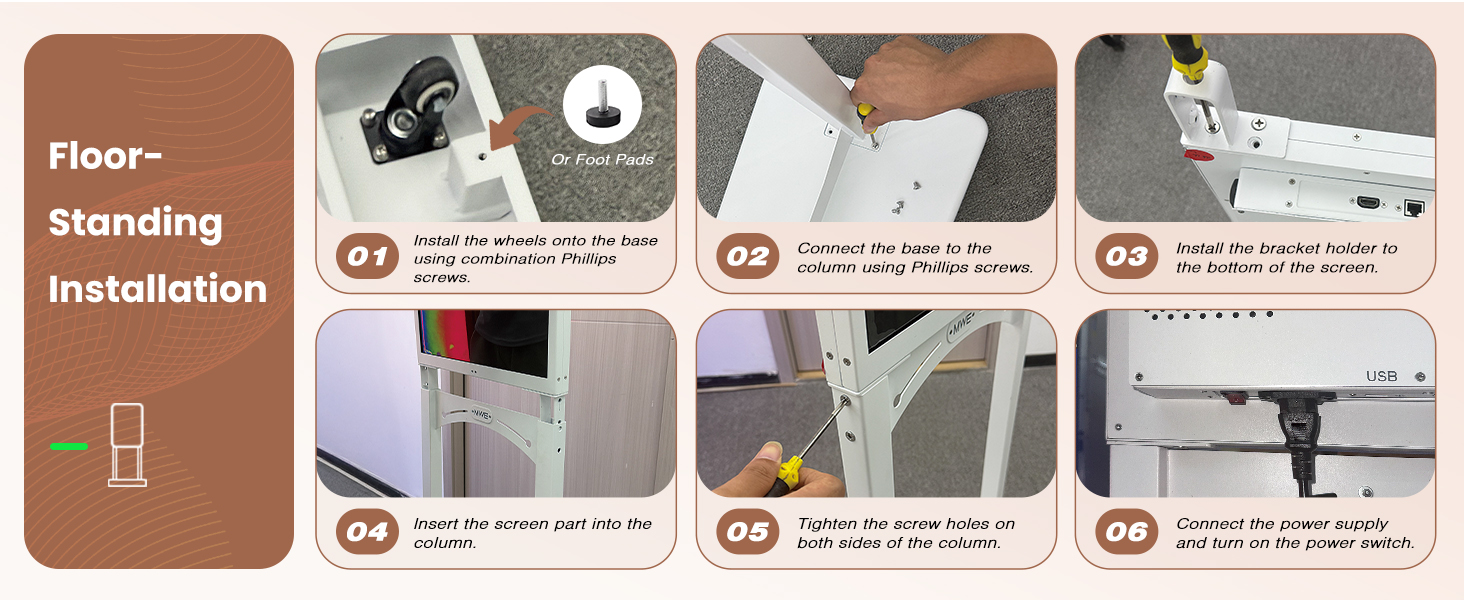 Floor-Standing Installation

Or Foot Pads

01 Install the wheels onto the base using combination Phillips screws.

02 Connect the base to the column using Phillips screws.

03 Install the bracket holder to the bottom of the screen.

MYE

04 Insert the screen part into the column.

MYE

05 Tighten the screw holes on both sides of the column.

USB

06 Connect the power supply and turn on the power switch.