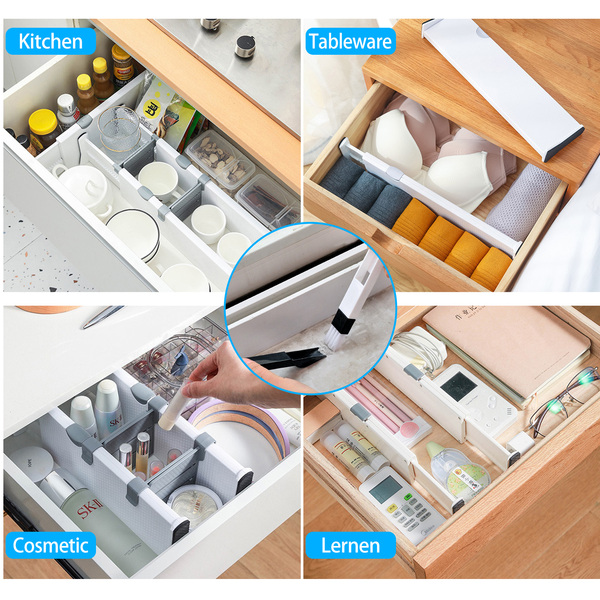 Kitchen

Tableware

SK-II

SK-II

Cosmetic

Lernen