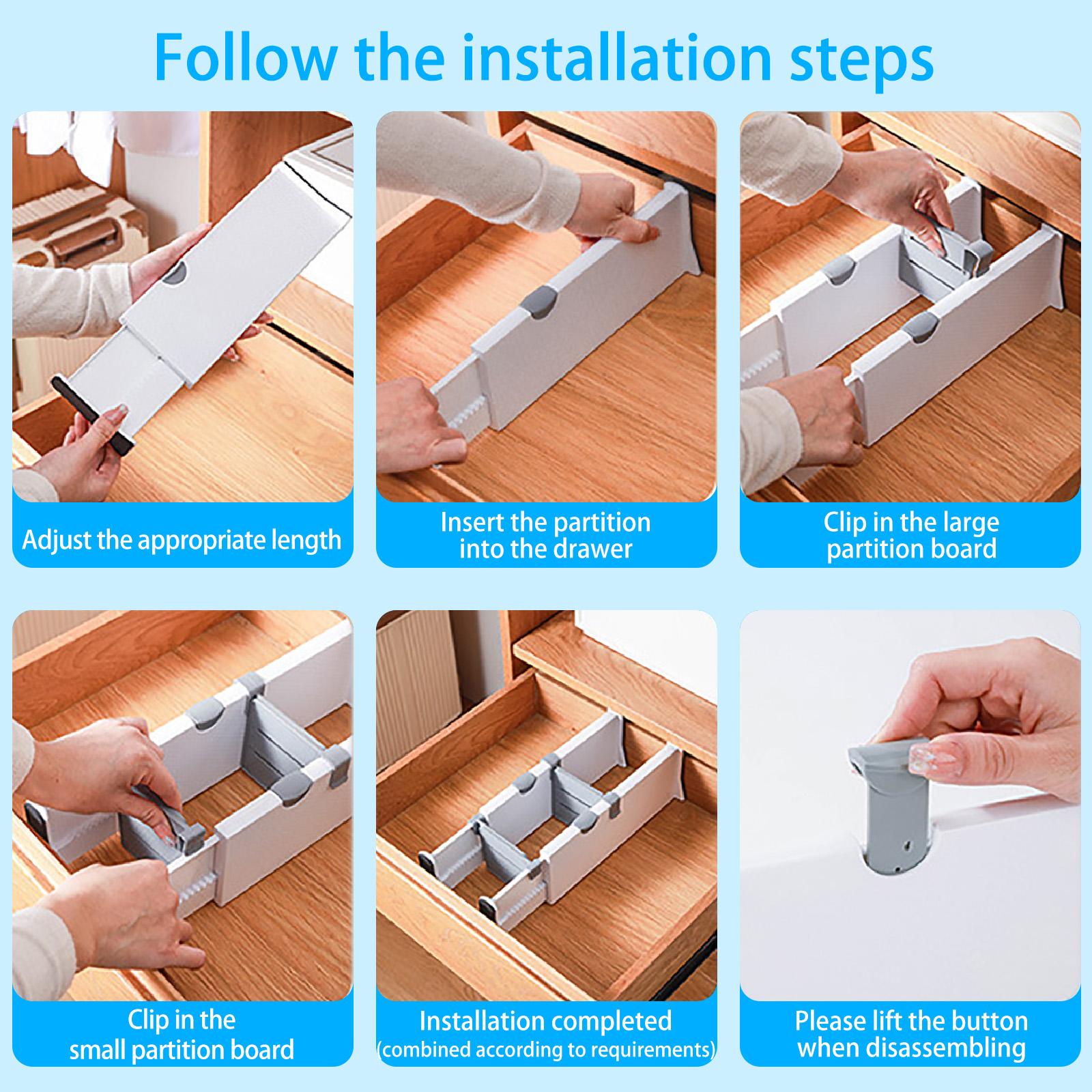 Follow the installation steps

Adjust the appropriate length

Insert the partition into the drawer

Clip in the large partition board

Clip in the small partition board

Installation completed (combined according to requirements)

Please lift the button when disassembling