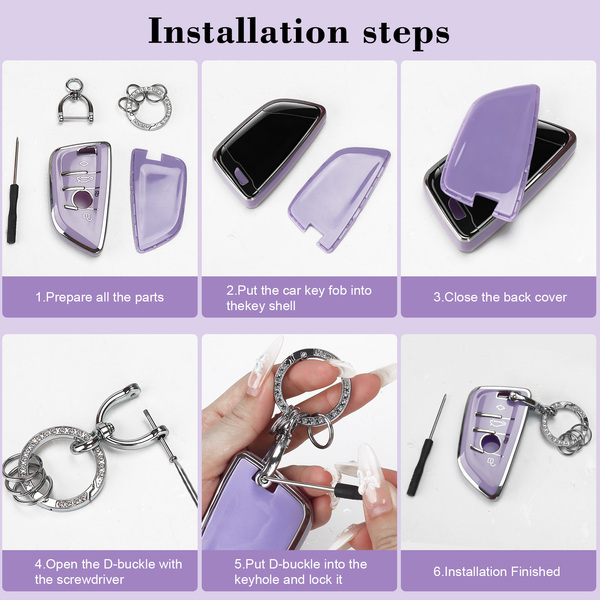 Installation steps

1.Prepare all the parts

2.Put the car key fob into thekey shell

3.Close the back cover

4.Open the D-buckle with the screwdriver

5.Put D-buckle into the keyhole and lock it

6.Installation Finished