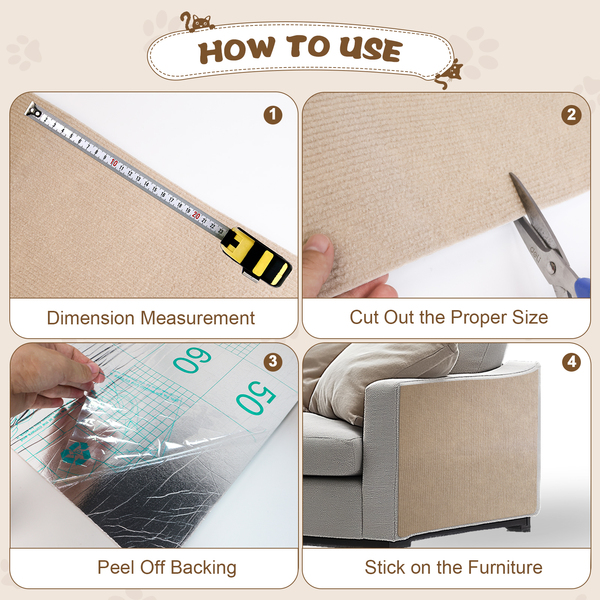 HOW TO USE

1

Dimension Measurement

2

Cut Out the Proper Size

3

60

50

Peel Off Backing

4

Stick on the Furniture