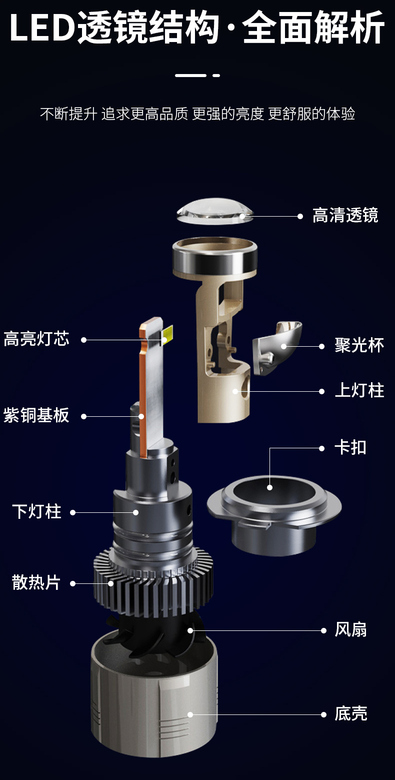 LED透镜结构·全面解析

不断提升 追求更高品质 更强的亮度 更舒服的体验

高清透镜

高亮灯芯

聚光杯

上灯柱

紫铜基板

卡扣

下灯柱

散热片

风扇

底壳