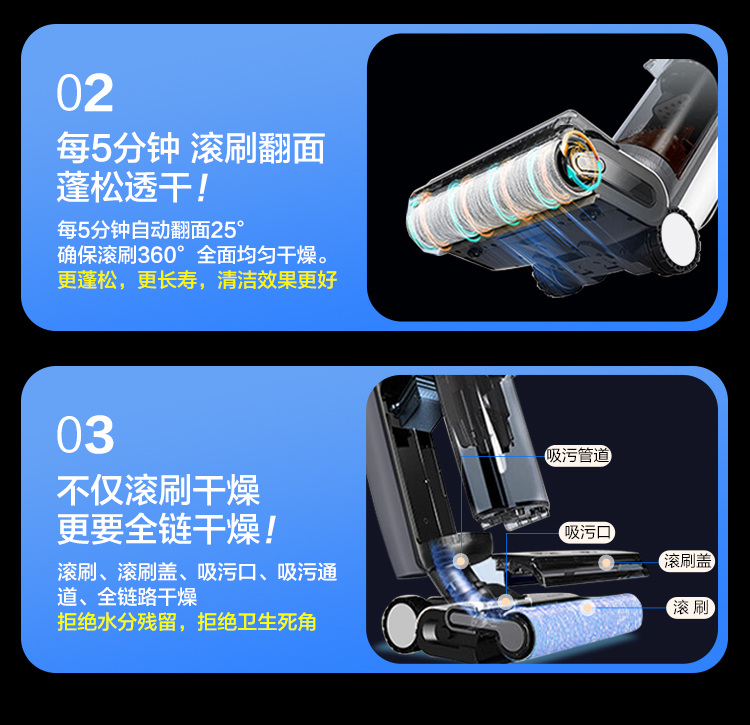 02

每5分钟 滚刷翻面
蓬松透干！

每5分钟自动翻面25°
确保滚刷360°全面均匀干燥。
更蓬松，更长寿，清洁效果更好

03

不仅滚刷干燥
更要全链干燥！

滚刷、滚刷盖、吸污口、吸污通道、全链路干燥
拒绝水分残留，拒绝卫生死角

吸污管道

吸污口

滚刷盖

滚 刷