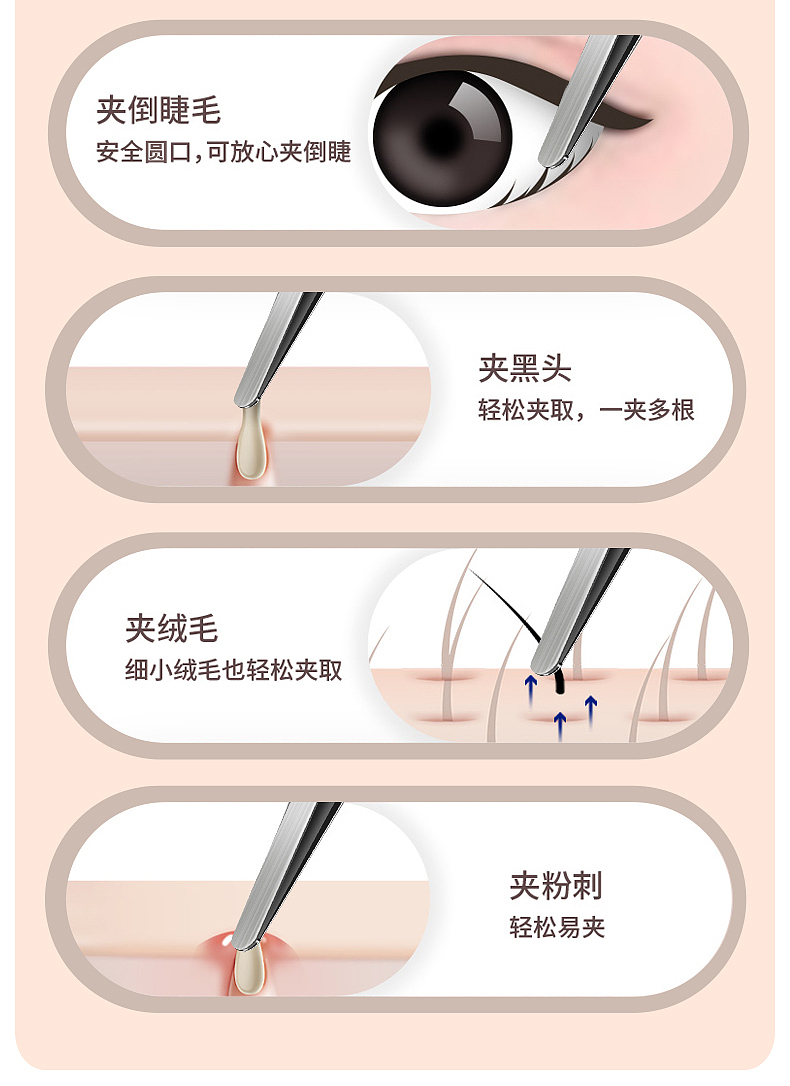 夹倒睫毛
安全圆口,可放心夹倒睫

夹黑头
轻松夹取，一夹多根

夹绒毛
细小绒毛也轻松夹取

夹粉刺
轻松易夹