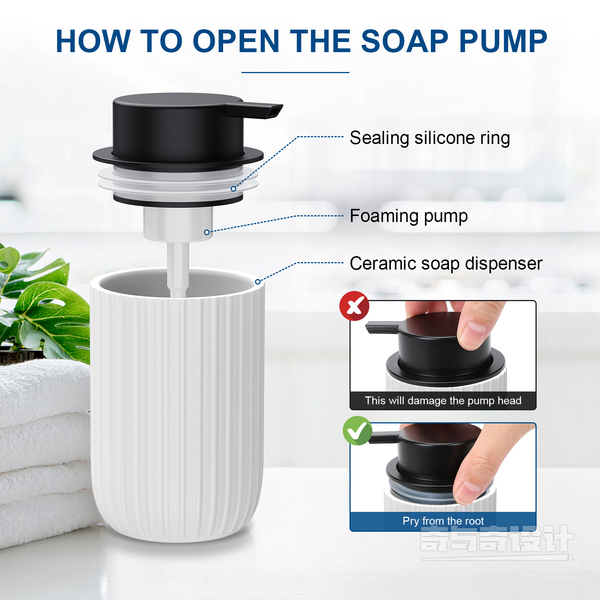 HOW TO OPEN THE SOAP PUMP

Sealing silicone ring

Foaming pump

Ceramic soap dispenser

This will damage the pump head

Pry from the root

奇与奇设计