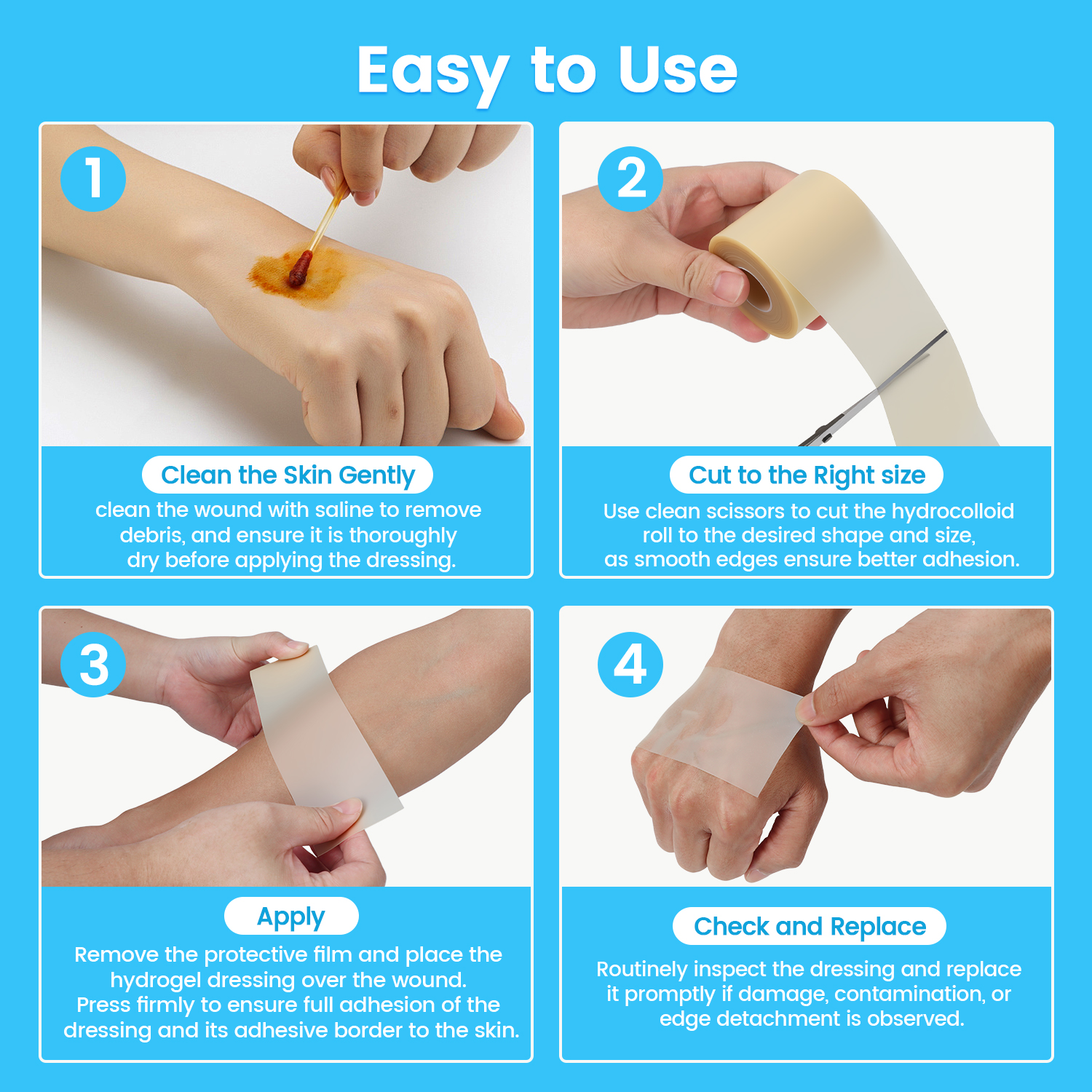 Easy to Use

1

Clean the Skin Gently

clean the wound with saline to remove debris, and ensure it is thoroughly dry before applying the dressing.

2

Cut to the Right size

Use clean scissors to cut the hydrocolloid roll to the desired shape and size, as smooth edges ensure better adhesion.

3

Apply

Remove the protective film and place the hydrogel dressing over the wound. Press firmly to ensure full adhesion of the dressing and its adhesive border to the skin.

4

Check and Replace

Routinely inspect the dressing and replace it promptly if damage, contamination, or edge detachment is observed.