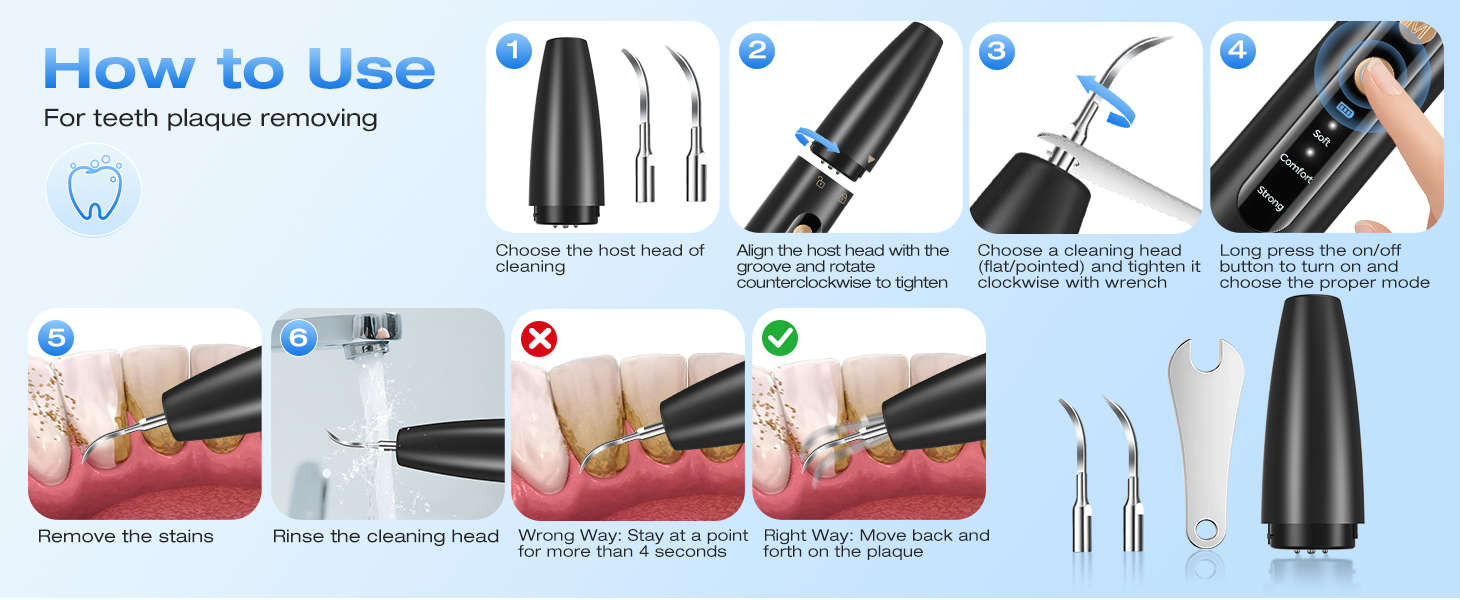 How to Use

For teeth plaque removing

1

Choose the host head of cleaning

2

Align the host head with the groove and rotate counterclockwise to tighten

3

Choose a cleaning head (flat/pointed) and tighten it clockwise with wrench

4

Soft

Comfort

Strong

Long press the on/off button to turn on and choose the proper mode

5

Remove the stains

6

Rinse the cleaning head

Wrong Way: Stay at a point for more than 4 seconds

Right Way: Move back and forth on the plaque