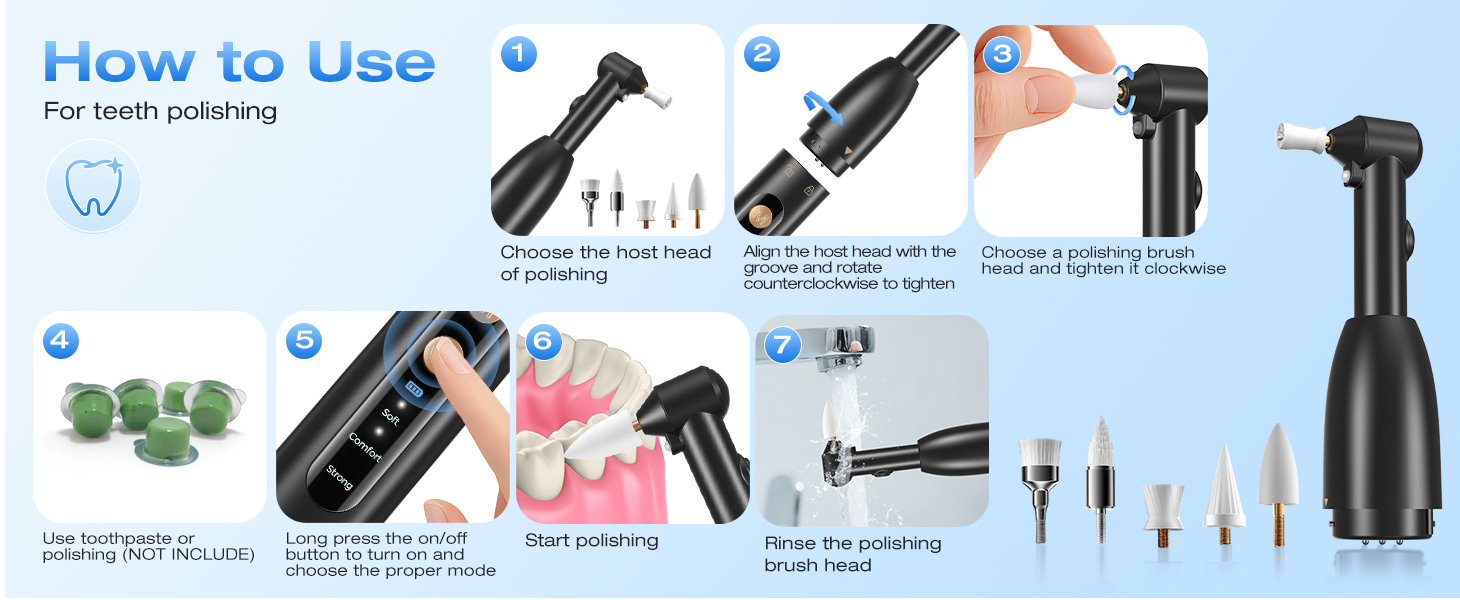 How to Use

For teeth polishing

1

Choose the host head of polishing

2

Align the host head with the groove and rotate counterclockwise to tighten

3

Choose a polishing brush head and tighten it clockwise

4

Use toothpaste or polishing (NOT INCLUDE)

5

Soft

Comfort

Strong

Long press the on/off button to turn on and choose the proper mode

6

Start polishing

7

Rinse the polishing brush head