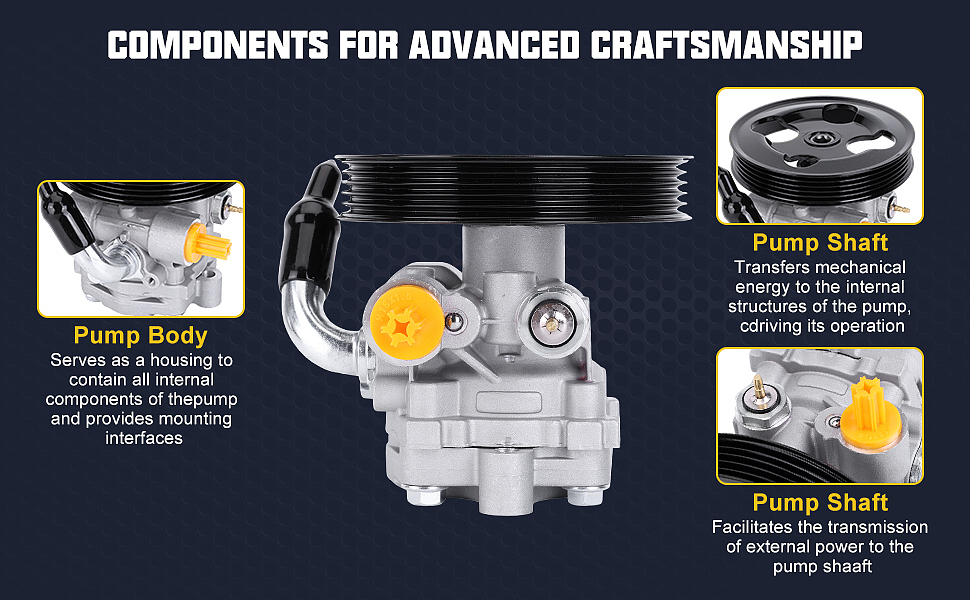 COMPONENTS FOR ADVANCED CRAFTSMANSHIP

Pump Body
Serves as a housing to contain all internal components of thepump and provides mounting interfaces

Pump Shaft
Transfers mechanical energy to the internal structures of the pump, cdriving its operation

Pump Shaft
Facilitates the transmission of external power to the pump shaaft