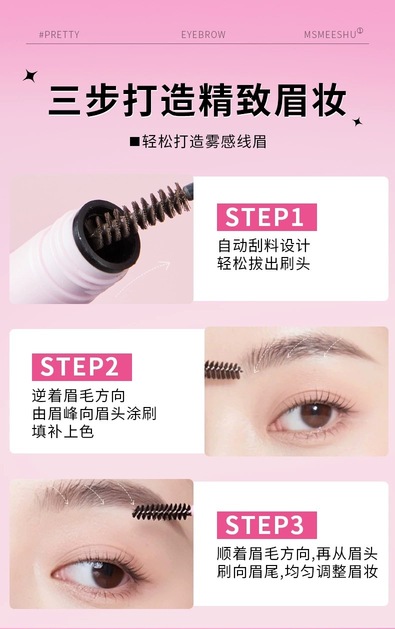 #PRETTY EYEBROW MSMEESHU®

三步打造精致眉妆

■轻松打造雾感线眉

STEP1

自动刮料设计
轻松拔出刷头

STEP2

逆着眉毛方向
由眉峰向眉头涂刷
填补上色

STEP3

顺着眉毛方向,再从眉头
刷向眉尾,均匀调整眉妆