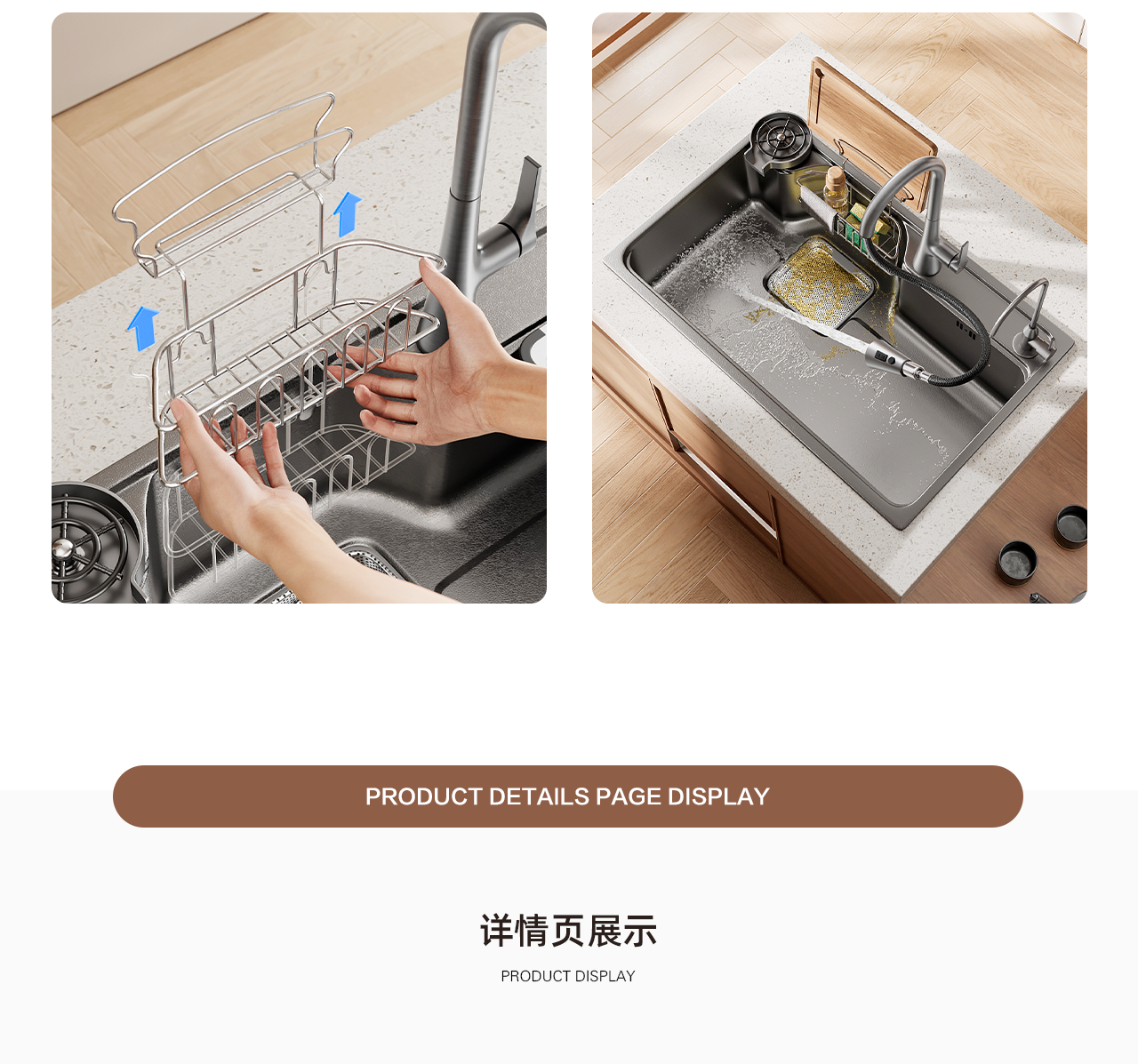 PRODUCT DETAILS PAGE DISPLAY

详情页展示

PRODUCT DISPLAY