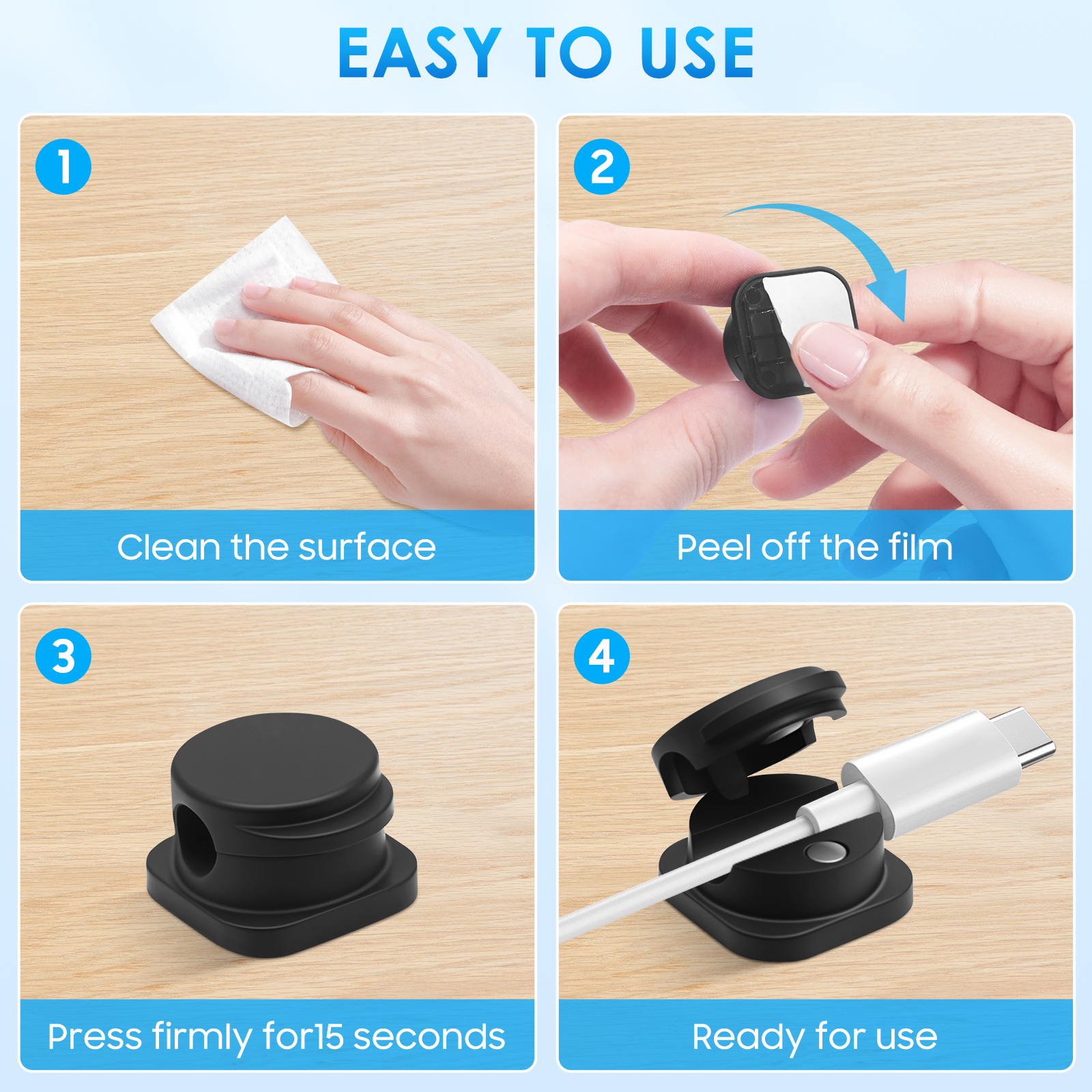 EASY TO USE

1

Clean the surface

2

Peel off the film

3

Press firmly for15 seconds

4

Ready for use