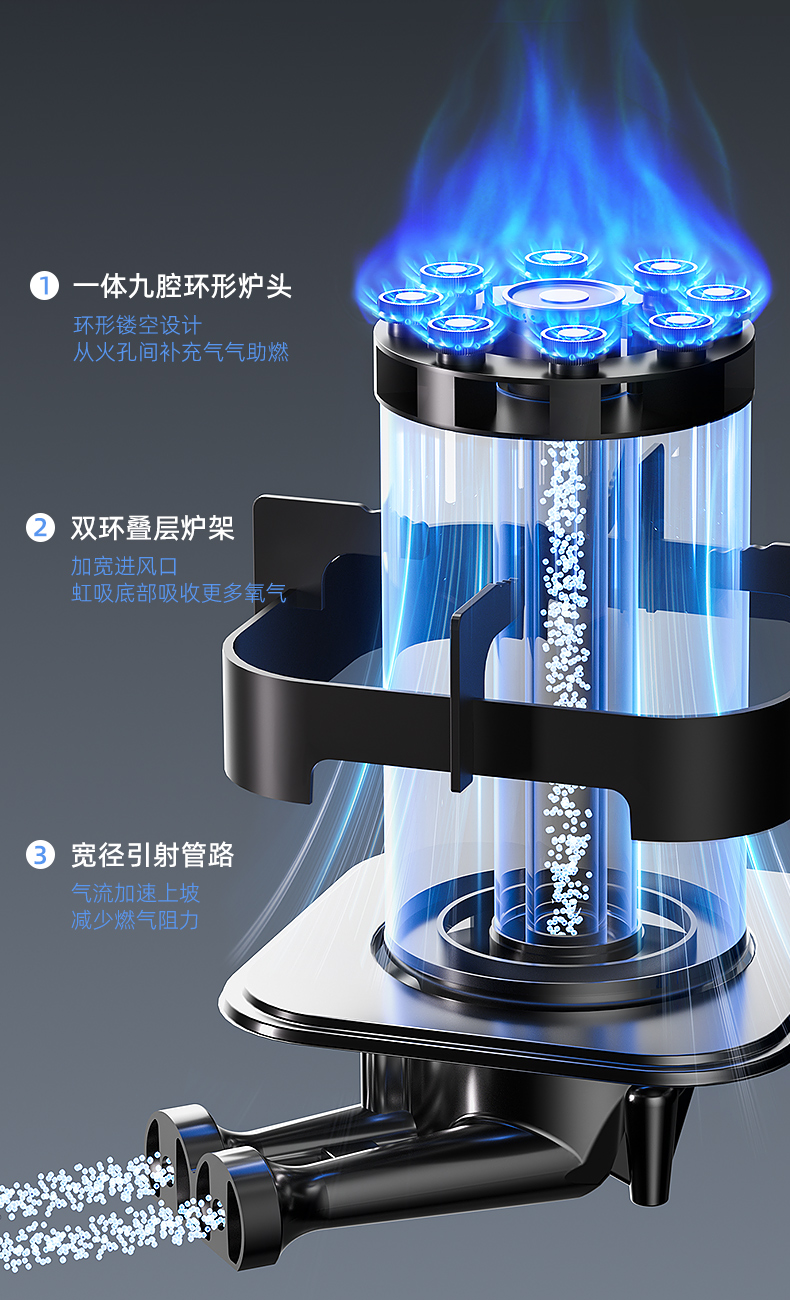 1 一体九腔环形炉头
环形镂空设计
从火孔间补充气气助燃

2 双环叠层炉架
加宽进风口
虹吸底部吸收更多氧气

3 宽径引射管路
气流加速上坡
减少燃气阻力