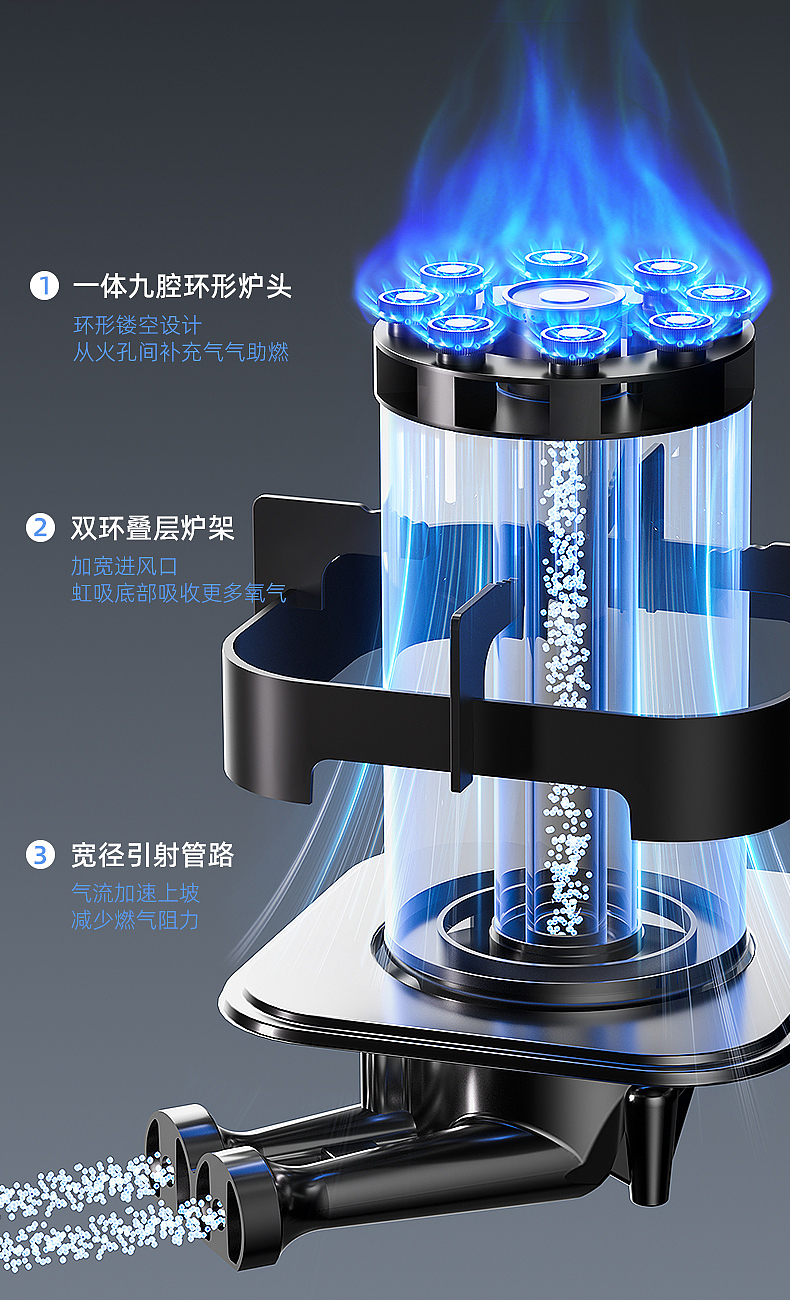 1 一体九腔环形炉头
环形镂空设计
从火孔间补充气气助燃

2 双环叠层炉架
加宽进风口
虹吸底部吸收更多氧气

3 宽径引射管路
气流加速上坡
减少燃气阻力