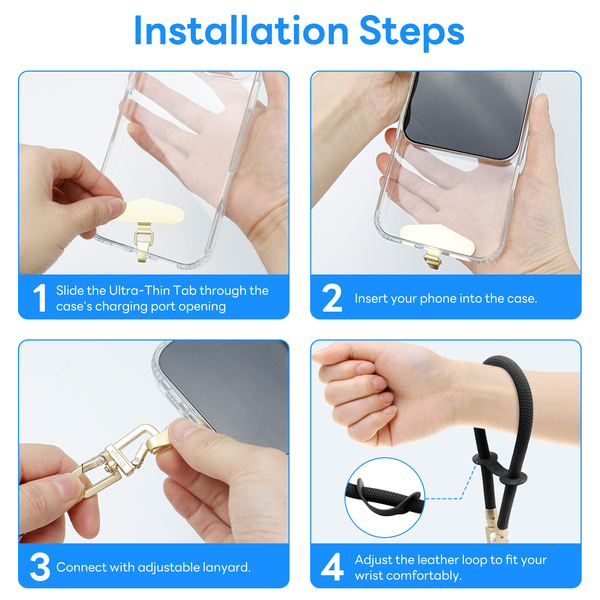 Installation Steps

1 Slide the Ultra-Thin Tab through the case's charging port opening

2 Insert your phone into the case.

3 Connect with adjustable lanyard.

4 Adjust the leather loop to fit your wrist comfortably.